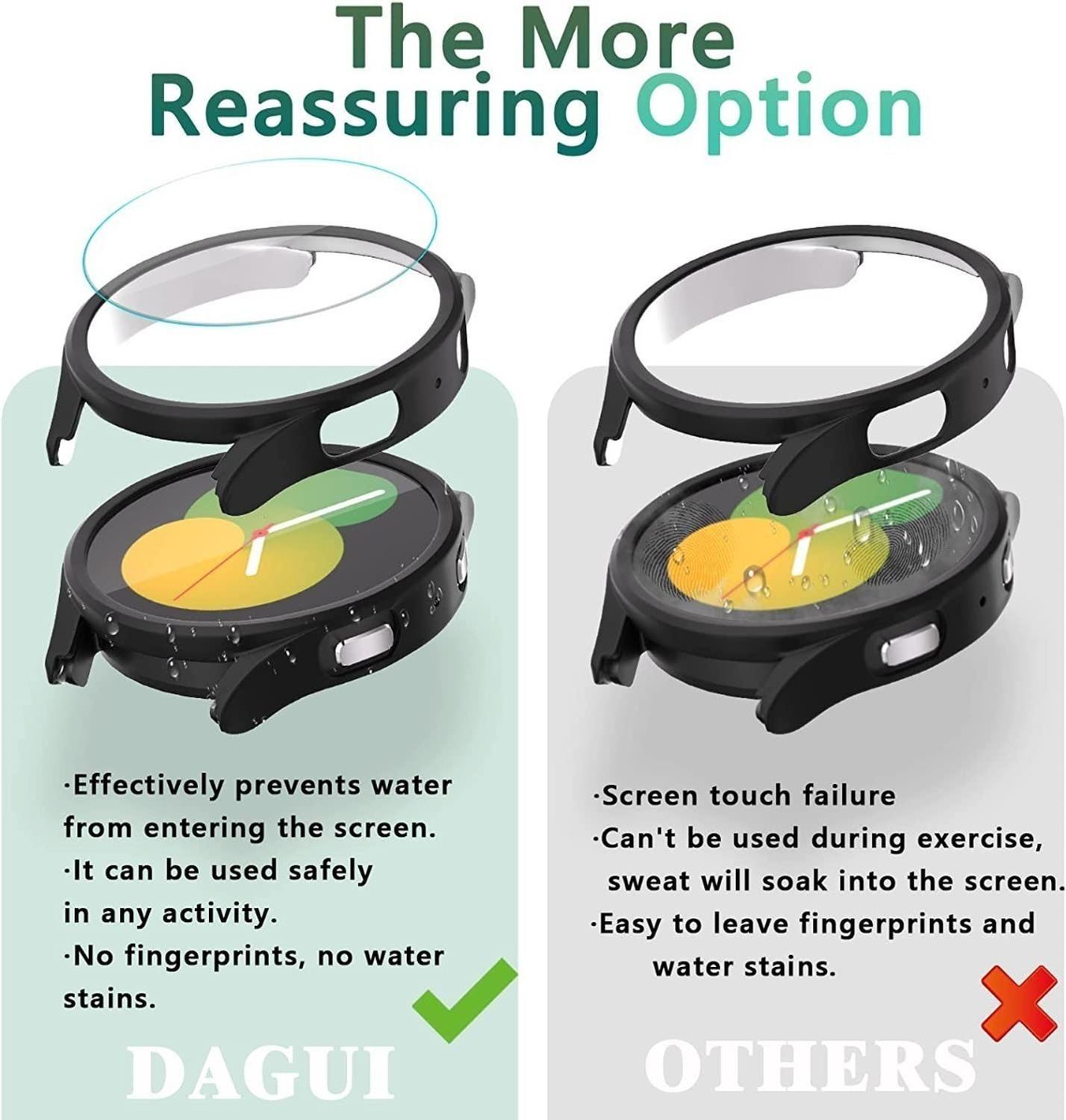 The More Reassuring Option

·Effectively prevents water from entering the screen.
·It can be used safely in any activity.
·No fingerprints, no water stains.

DAGUI

·Screen touch failure
·Can't be used during exercise, sweat will soak into the screen.
·Easy to leave fingerprints and water stains.

OTHERS