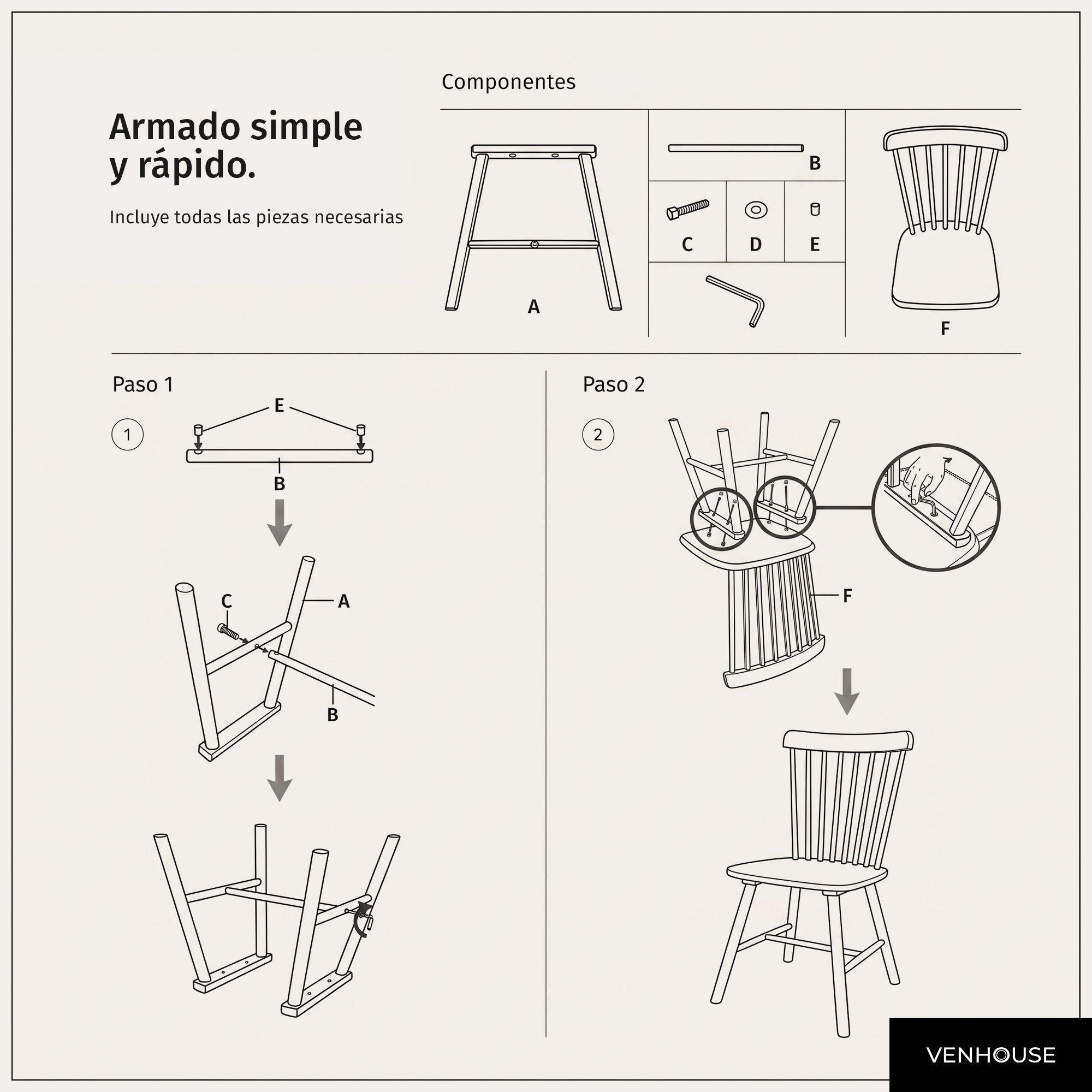 Armado simple y rápido.

Incluye todas las piezas necesarias

Componentes

A

B

C

D

E

F

Paso 1

1

E

B

C

A

B

Paso 2

2

F

VENHOUSE