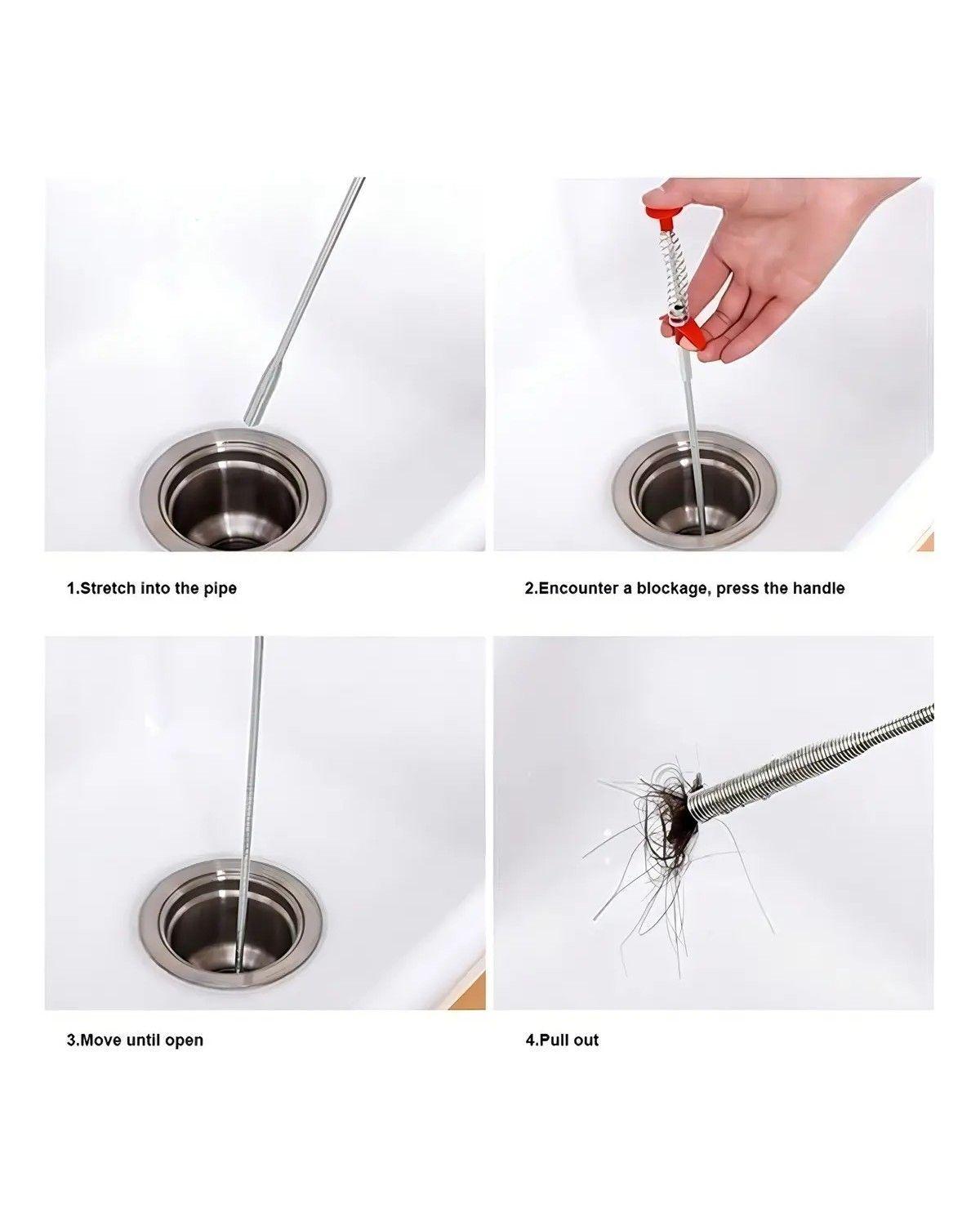 1.Stretch into the pipe

2.Encounter a blockage, press the handle

3.Move until open

4.Pull out