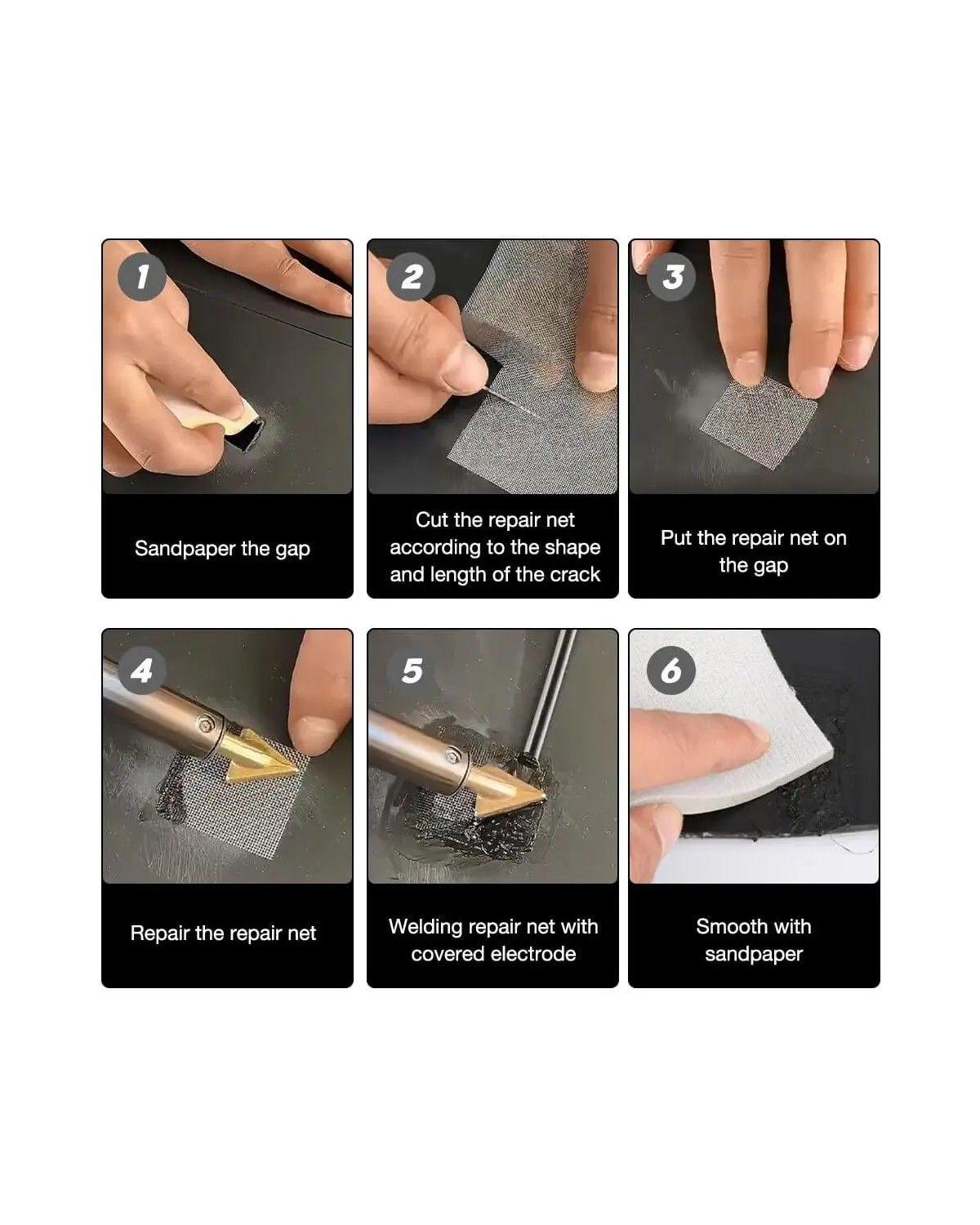 1

Sandpaper the gap

2

Cut the repair net according to the shape and length of the crack

3

Put the repair net on the gap

4

Repair the repair net

5

Welding repair net with covered electrode

6

Smooth with sandpaper