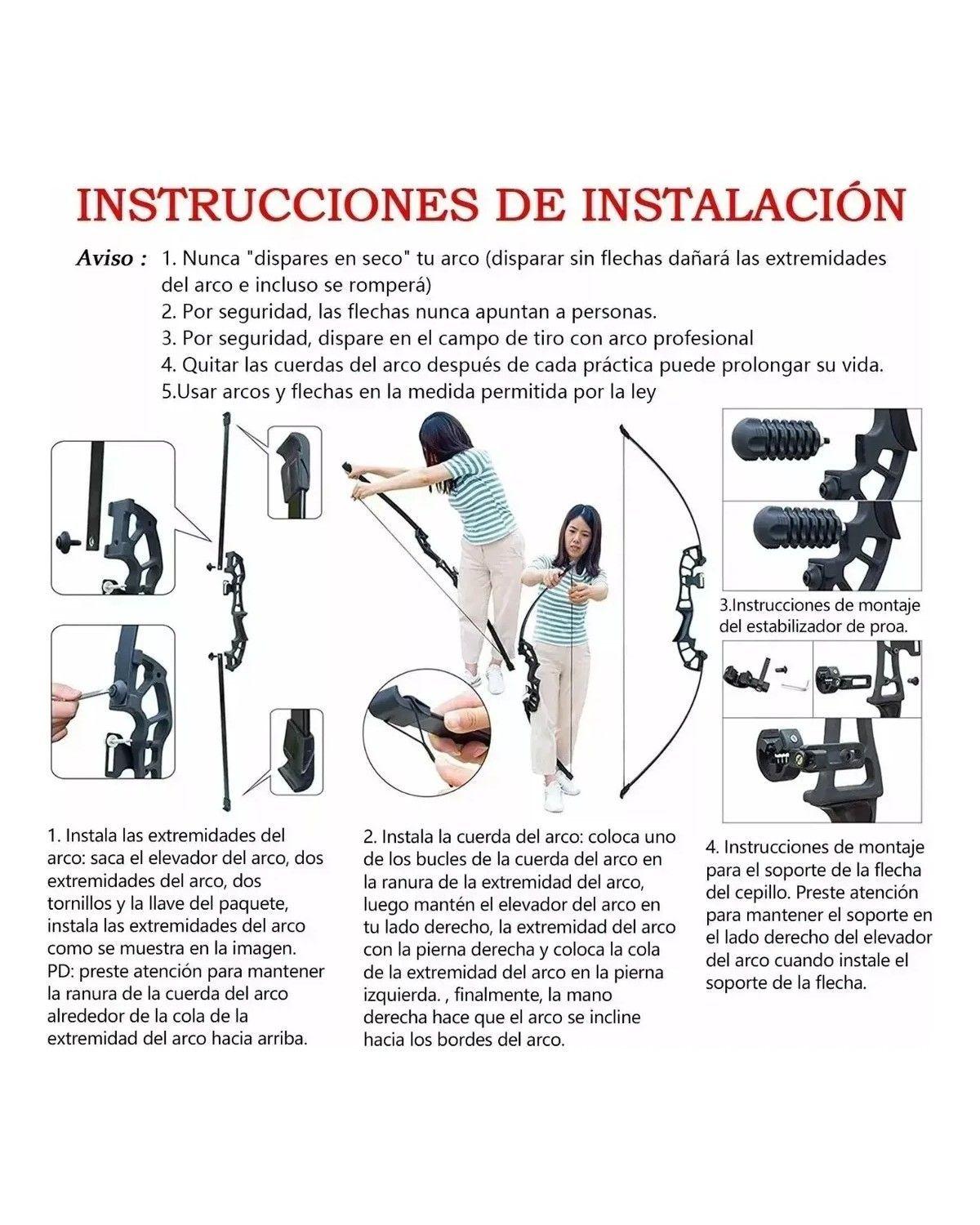 INSTRUCCIONES DE INSTALACIÓN

Aviso : 1. Nunca "dispares en seco" tu arco (disparar sin flechas dañará las extremidades del arco e incluso se romperá)
2. Por seguridad, las flechas nunca apuntan a personas.
3. Por seguridad, dispare en el campo de tiro con arco profesional
4. Quitar las cuerdas del arco después de cada práctica puede prolongar su vida.
5.Usar arcos y flechas en la medida permitida por la ley

3.Instrucciones de montaje del estabilizador de proa.

1. Instala las extremidades del arco: saca el elevador del arco, dos extremidades del arco, dos tornillos y la llave del paquete, instala las extremidades del arco como se muestra en la imagen. PD: preste atención para mantener la ranura de la cuerda del arco alrededor de la cola de la extremidad del arco hacia arriba.

2. Instala la cuerda del arco: coloca uno de los bucles de la cuerda del arco en la ranura de la extremidad del arco, luego mantén el elevador del arco en tu lado derecho, la extremidad del arco con la pierna derecha y coloca la cola de la extremidad del arco en la pierna izquierda. , finalmente, la mano derecha hace que el arco se incline hacia los bordes del arco.

4. Instrucciones de montaje para el soporte de la flecha del cepillo. Preste atención para mantener el soporte en el lado derecho del elevador del arco cuando instale el soporte de la flecha.