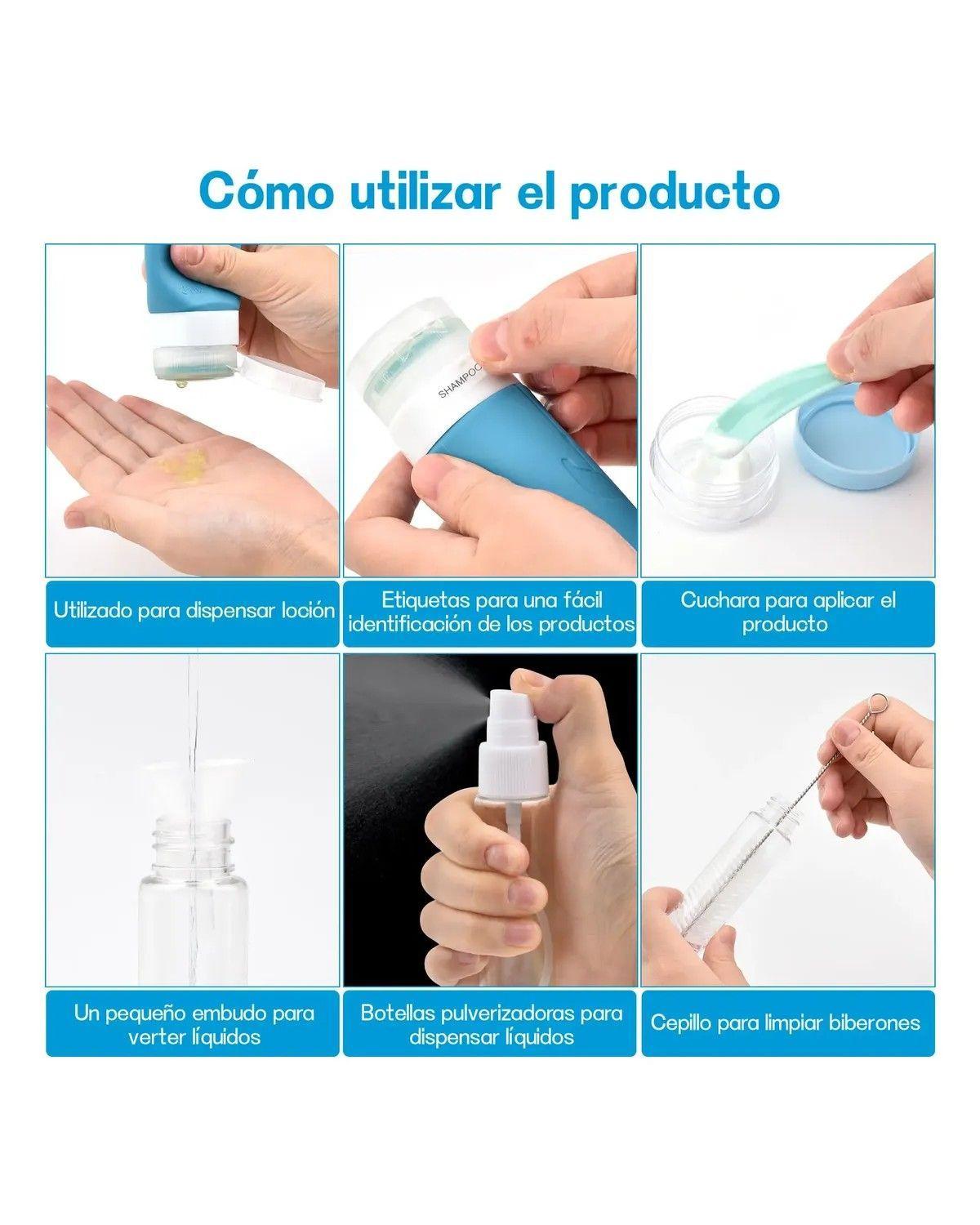 Cómo utilizar el producto

SHAMPOO

Utilizado para dispensar loción

Etiquetas para una fácil identificación de los productos

Cuchara para aplicar el producto

Un pequeño embudo para verter líquidos

Botellas pulverizadoras para dispensar líquidos

Cepillo para limpiar biberones