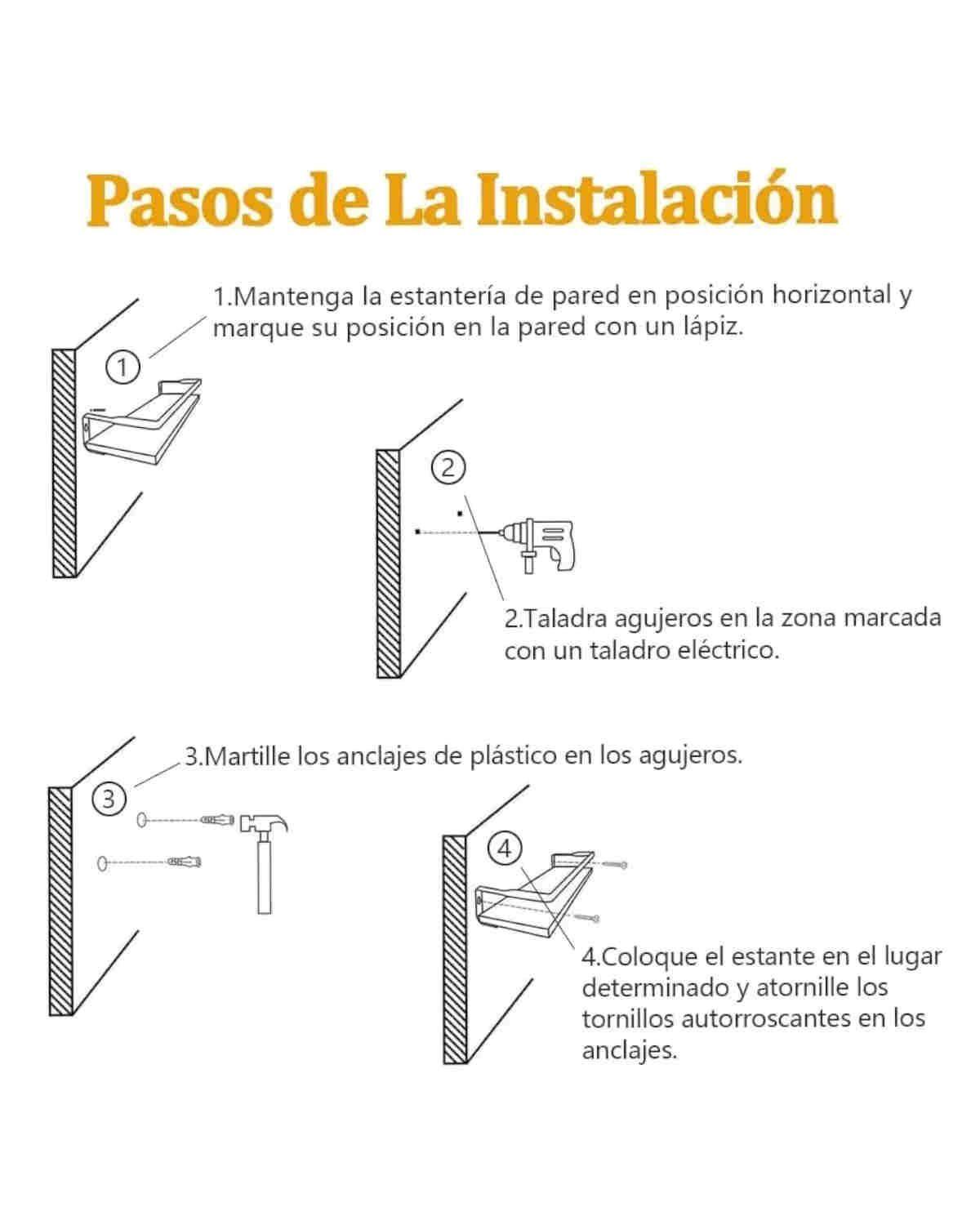 Pasos de La Instalación

1.Mantenga la estantería de pared en posición horizontal y marque su posición en la pared con un lápiz.

①

②

2.Taladra agujeros en la zona marcada con un taladro eléctrico.

3.Martille los anclajes de plástico en los agujeros.

③

④

4.Coloque el estante en el lugar determinado y atornille los tornillos autorroscantes en los anclajes.