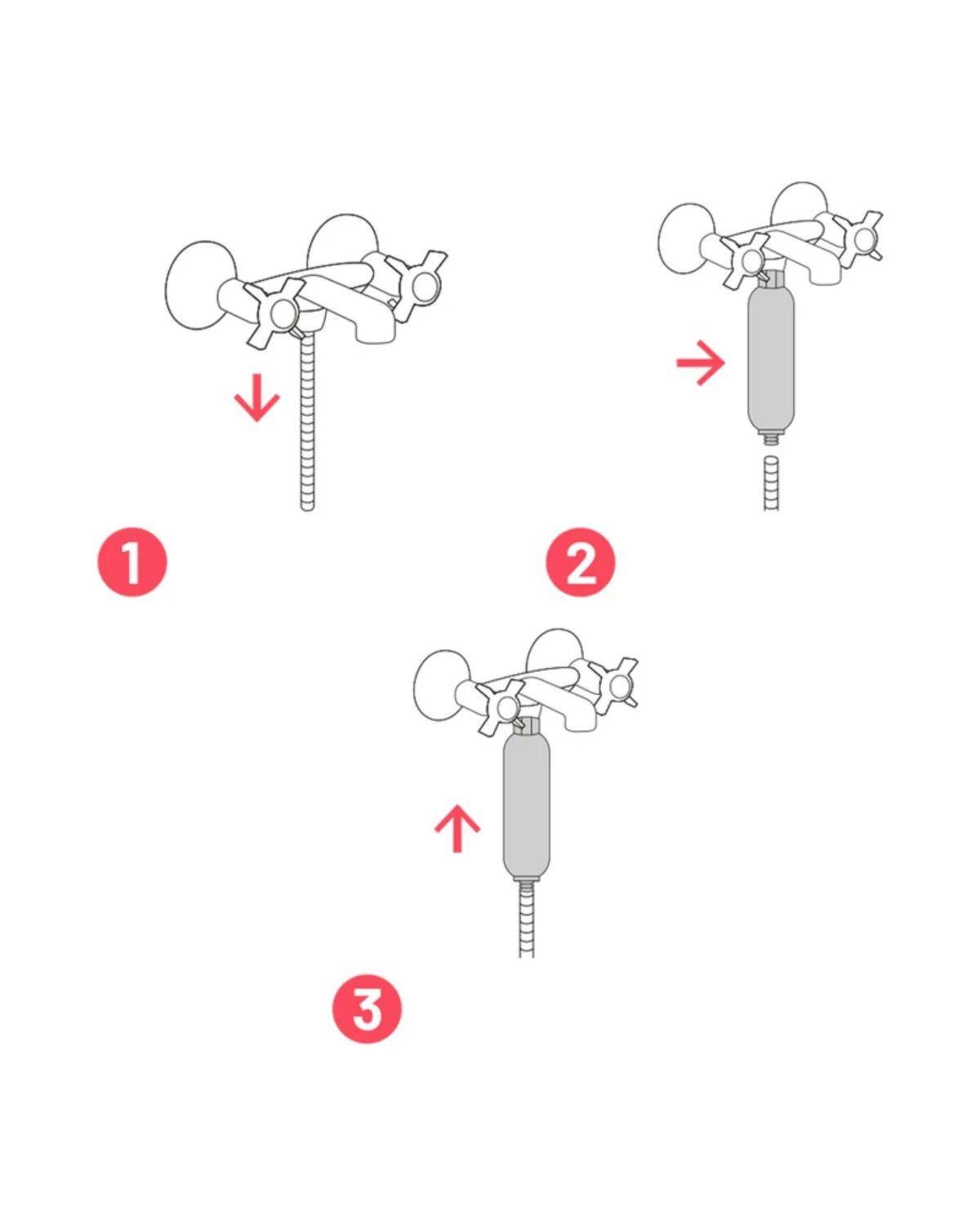 1

2

3