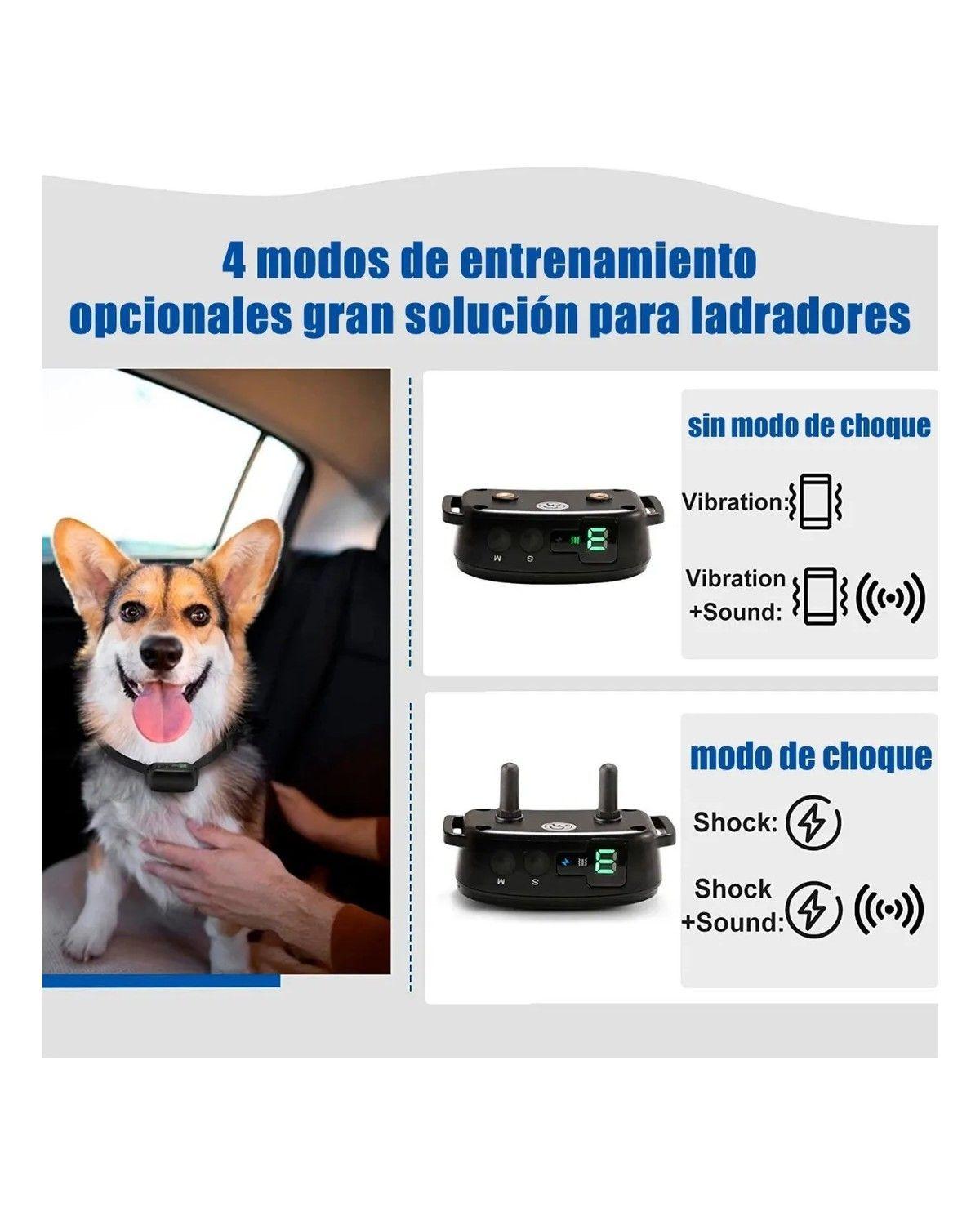 4 modos de entrenamiento opcionales gran solución para ladradores

sin modo de choque

M S 8

Vibration:

Vibration +Sound:

modo de choque

M S 8

Shock:

Shock +Sound: