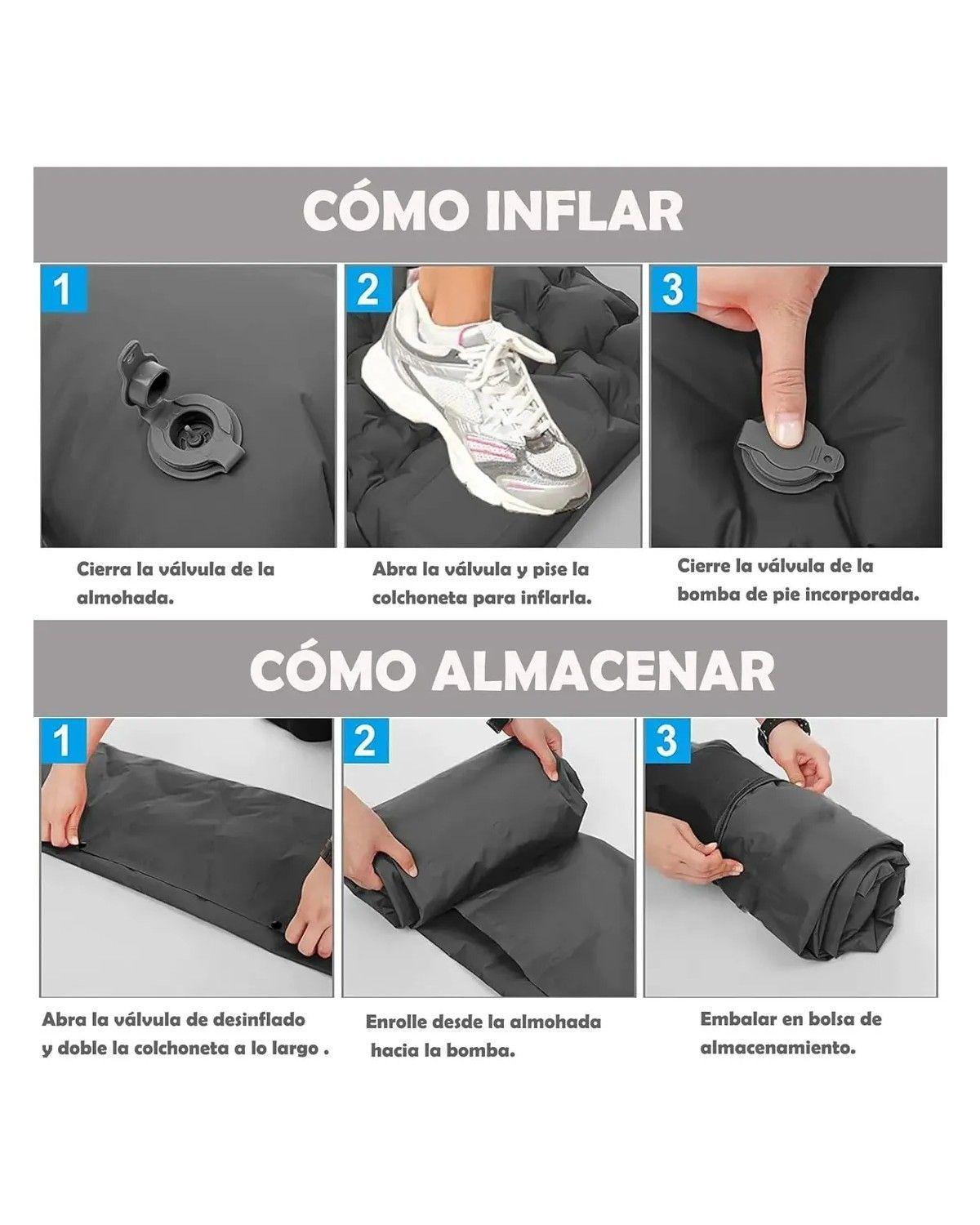 CÓMO INFLAR

1

Cierra la válvula de la almohada.

2

Abra la válvula y pise la colchoneta para inflarla.

3

Cierre la válvula de la bomba de pie incorporada.

CÓMO ALMACENAR

1

Abra la válvula de desinflado y doble la colchoneta a lo largo .

2

Enrolle desde la almohada hacia la bomba.

3

Embalar en bolsa de almacenamiento.