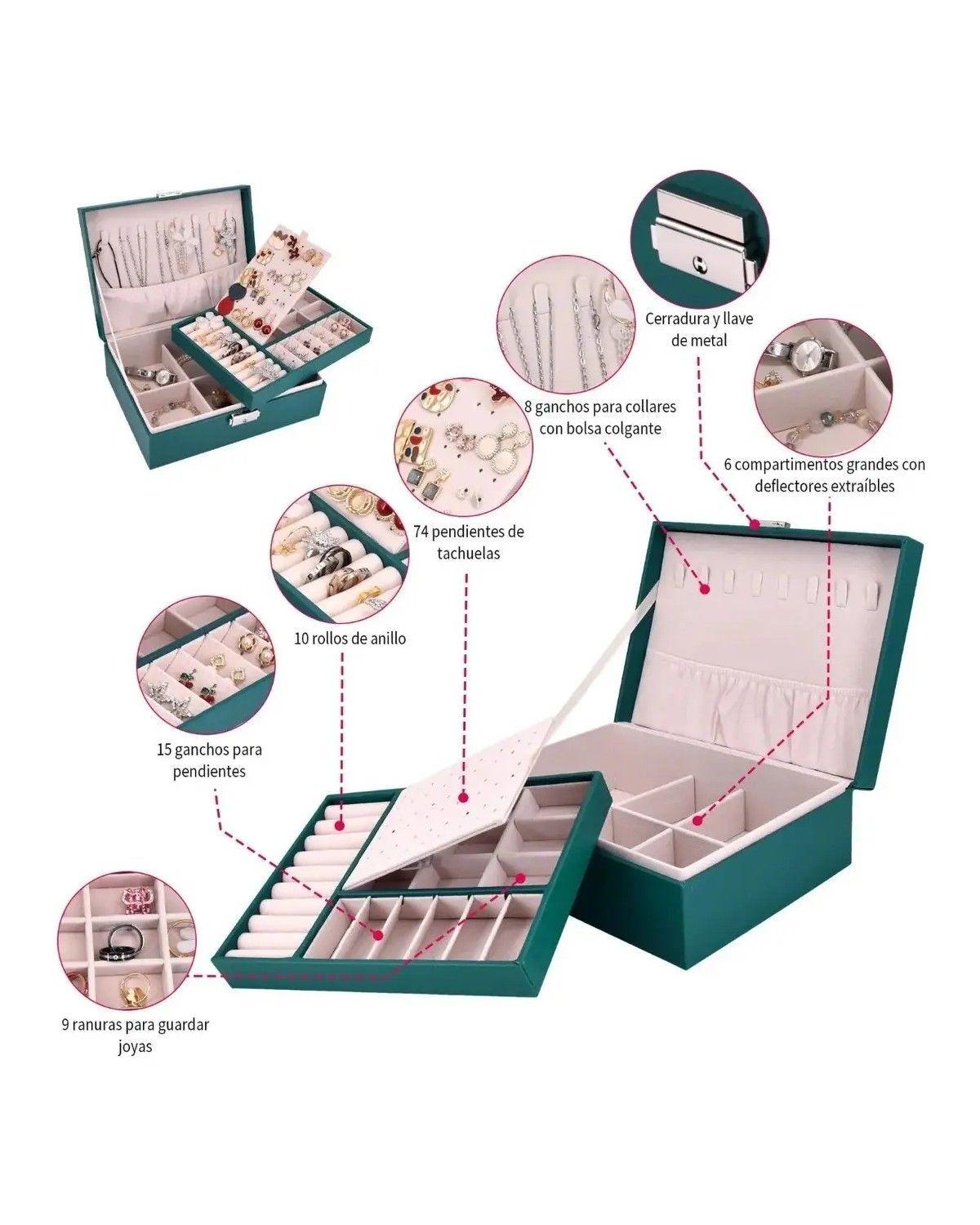 Cerradura y llave de metal

8 ganchos para collares con bolsa colgante

6 compartimentos grandes con deflectores extraíbles

74 pendientes de tachuelas

10 rollos de anillo

15 ganchos para pendientes

9 ranuras para guardar joyas