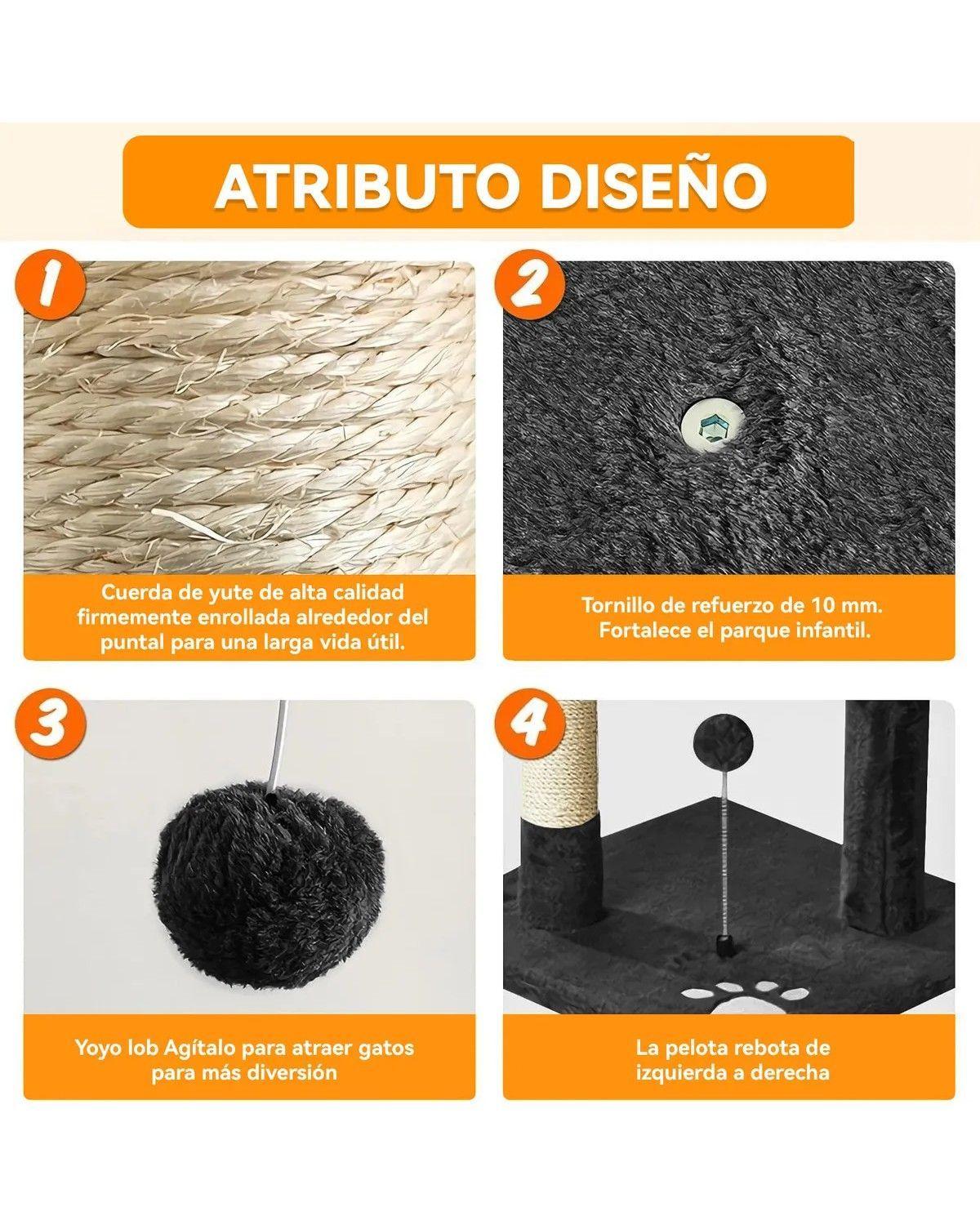 ATRIBUTO DISEÑO

1

Cuerda de yute de alta calidad firmemente enrollada alrededor del puntal para una larga vida útil.

2

Tornillo de refuerzo de 10 mm. Fortalece el parque infantil.

3

Yoyo lob Agítalo para atraer gatos para más diversión

4

La pelota rebota de izquierda a derecha