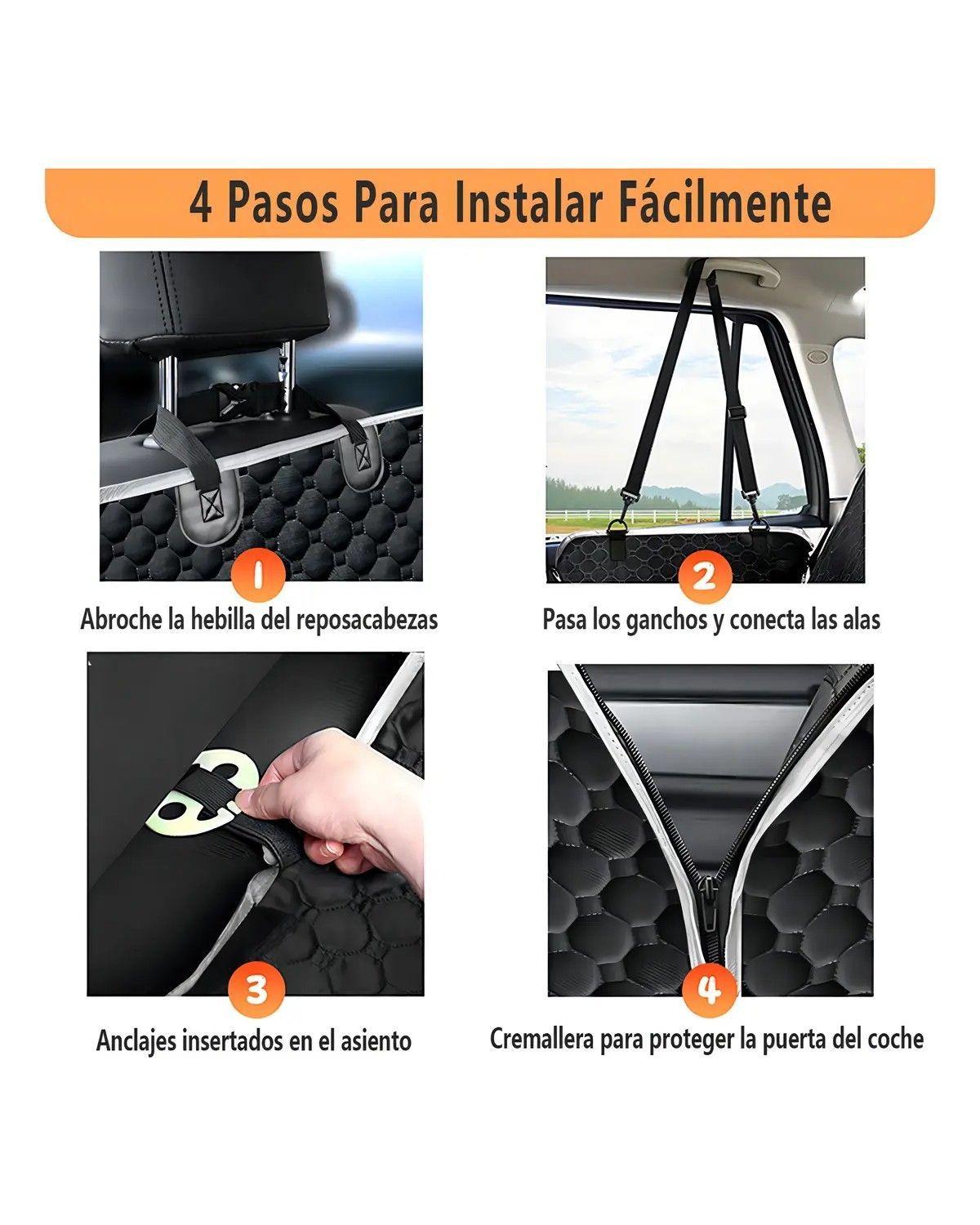 4 Pasos Para Instalar Fácilmente

1

Abroche la hebilla del reposacabezas

2

Pasa los ganchos y conecta las alas

3

Anclajes insertados en el asiento

4

Cremallera para proteger la puerta del coche