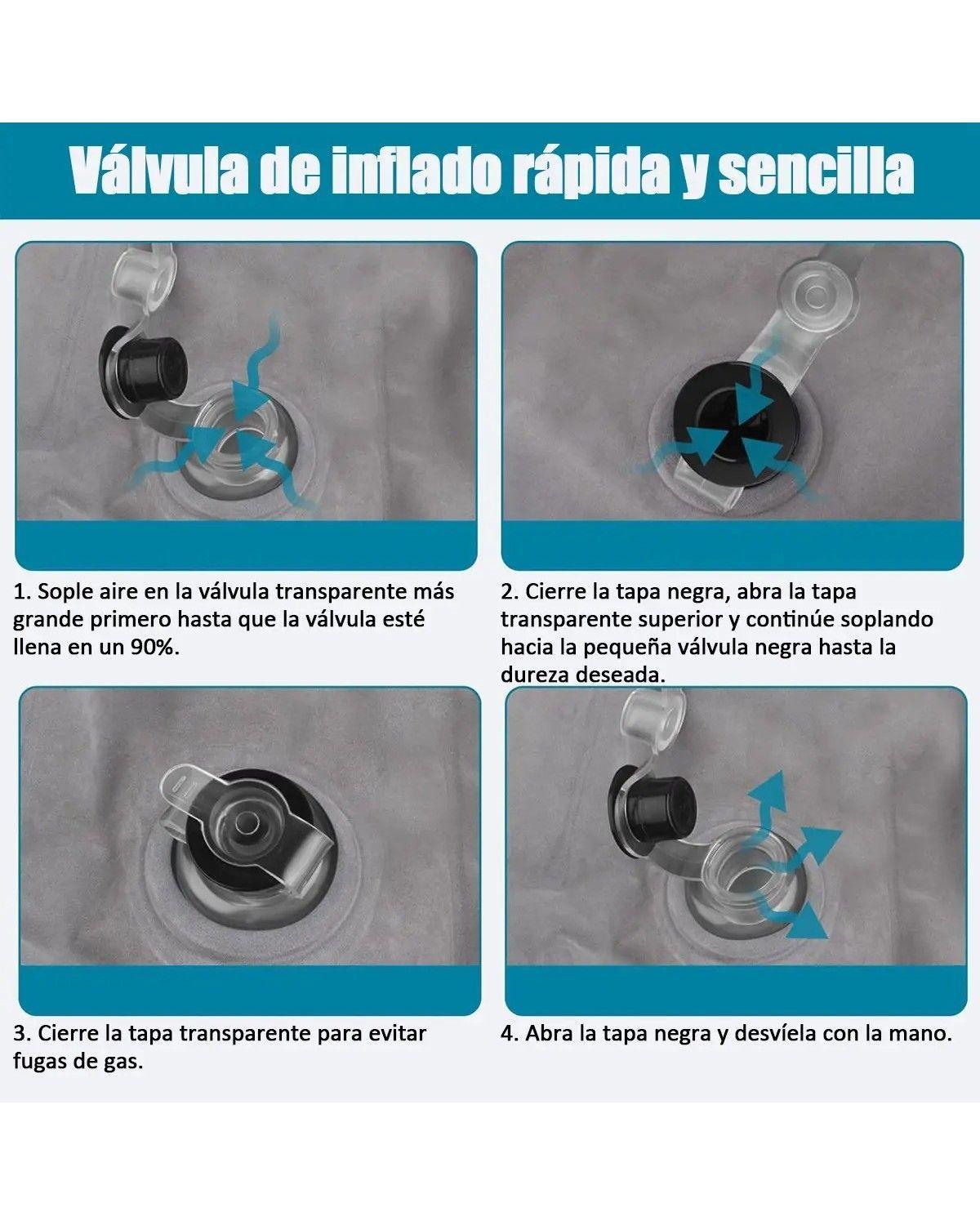 Válvula de inflado rápida y sencilla

1. Sople aire en la válvula transparente más grande primero hasta que la válvula esté llena en un 90%.

2. Cierre la tapa negra, abra la tapa transparente superior y continúe soplando hacia la pequeña válvula negra hasta la dureza deseada.

3. Cierre la tapa transparente para evitar fugas de gas.

4. Abra la tapa negra y desvíela con la mano.