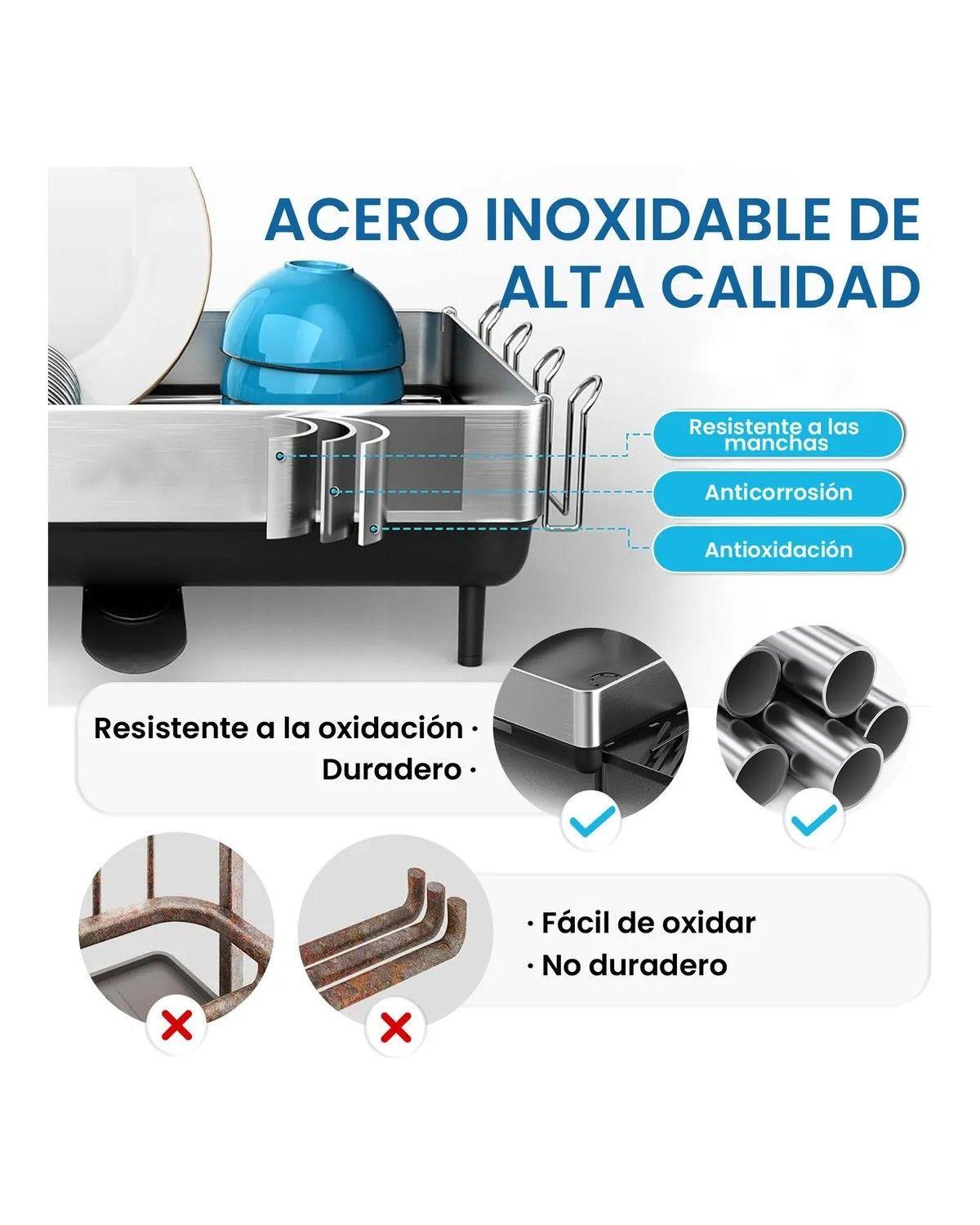 ACERO INOXIDABLE DE ALTA CALIDAD

Resistente a las manchas

Anticorrosión

Antioxidación

Resistente a la oxidación ·
Duradero ·

· Fácil de oxidar
· No duradero