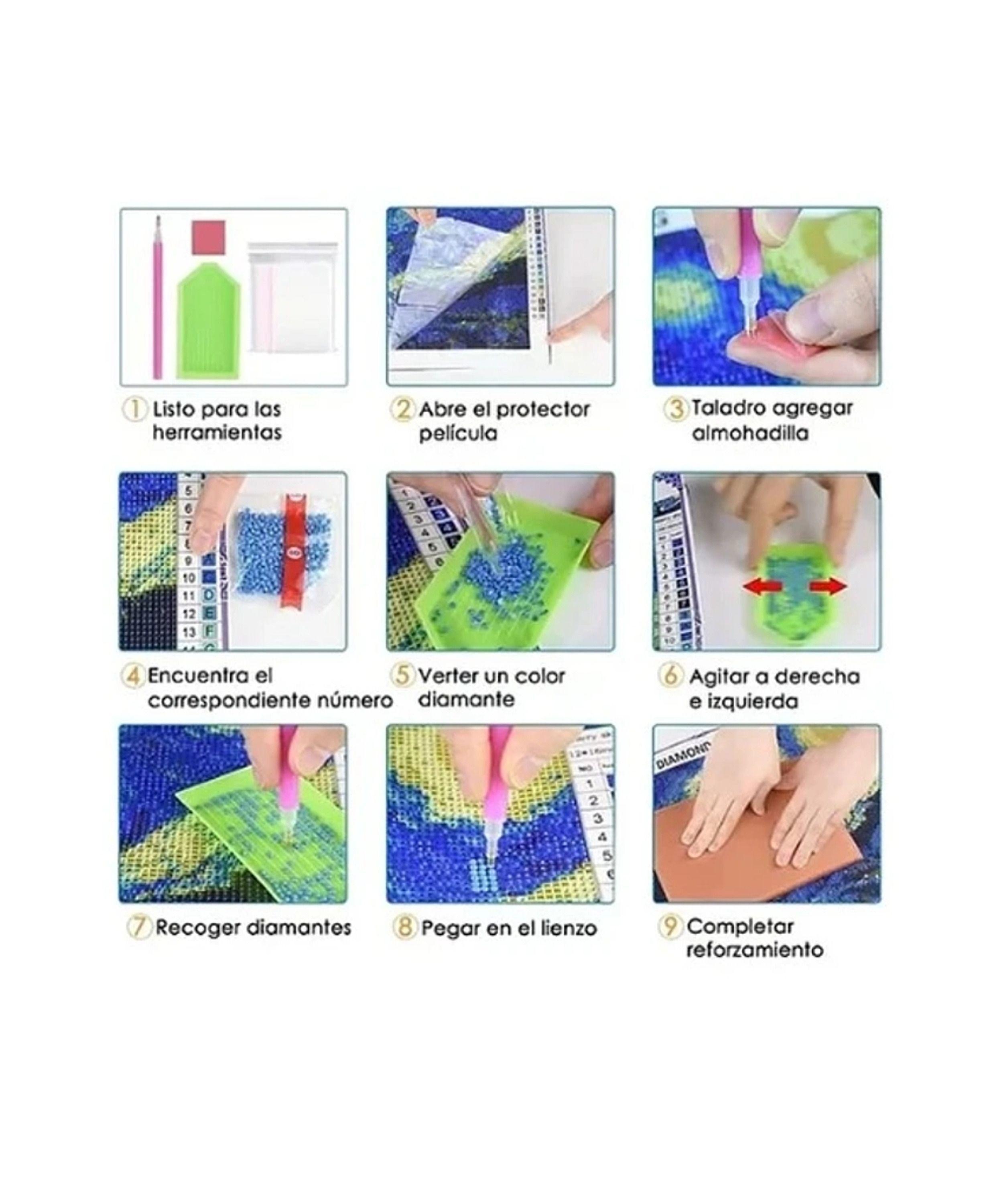 ① Listo para las herramientas

② Abre el protector película

③ Taladro agregar almohadilla

④ Encuentra el correspondiente número

⑤ Verter un color diamante

⑥ Agitar a derecha e izquierda

⑦ Recoger diamantes

⑧ Pegar en el lienzo

⑨ Completar reforzamiento