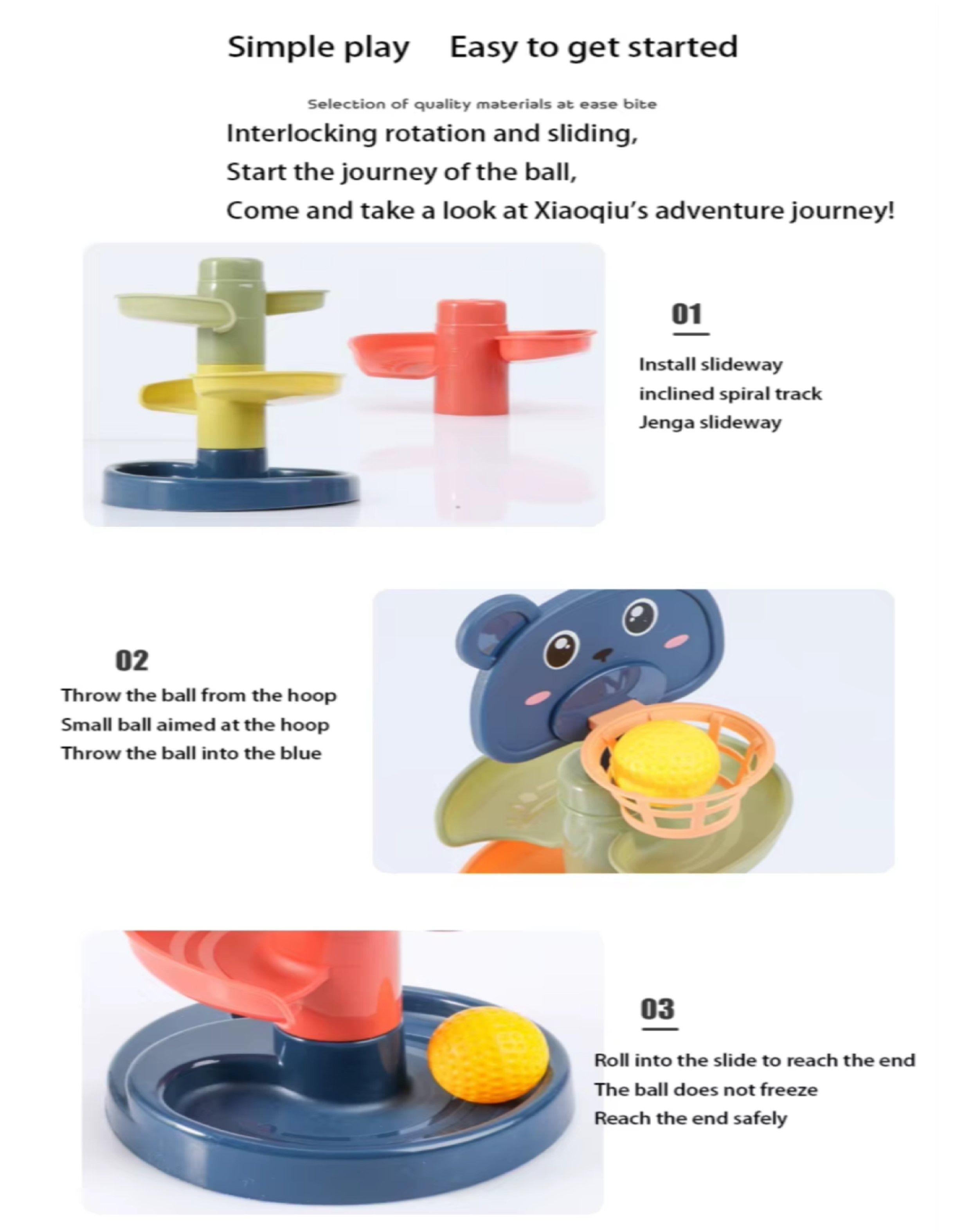 Simple play Easy to get started

Selection of quality materials at ease bite

Interlocking rotation and sliding,
Start the journey of the ball,
Come and take a look at Xiaoqiu's adventure journey!

01

Install slideway
inclined spiral track
Jenga slideway

02

Throw the ball from the hoop
Small ball aimed at the hoop
Throw the ball into the blue

03

Roll into the slide to reach the end
The ball does not freeze
Reach the end safely