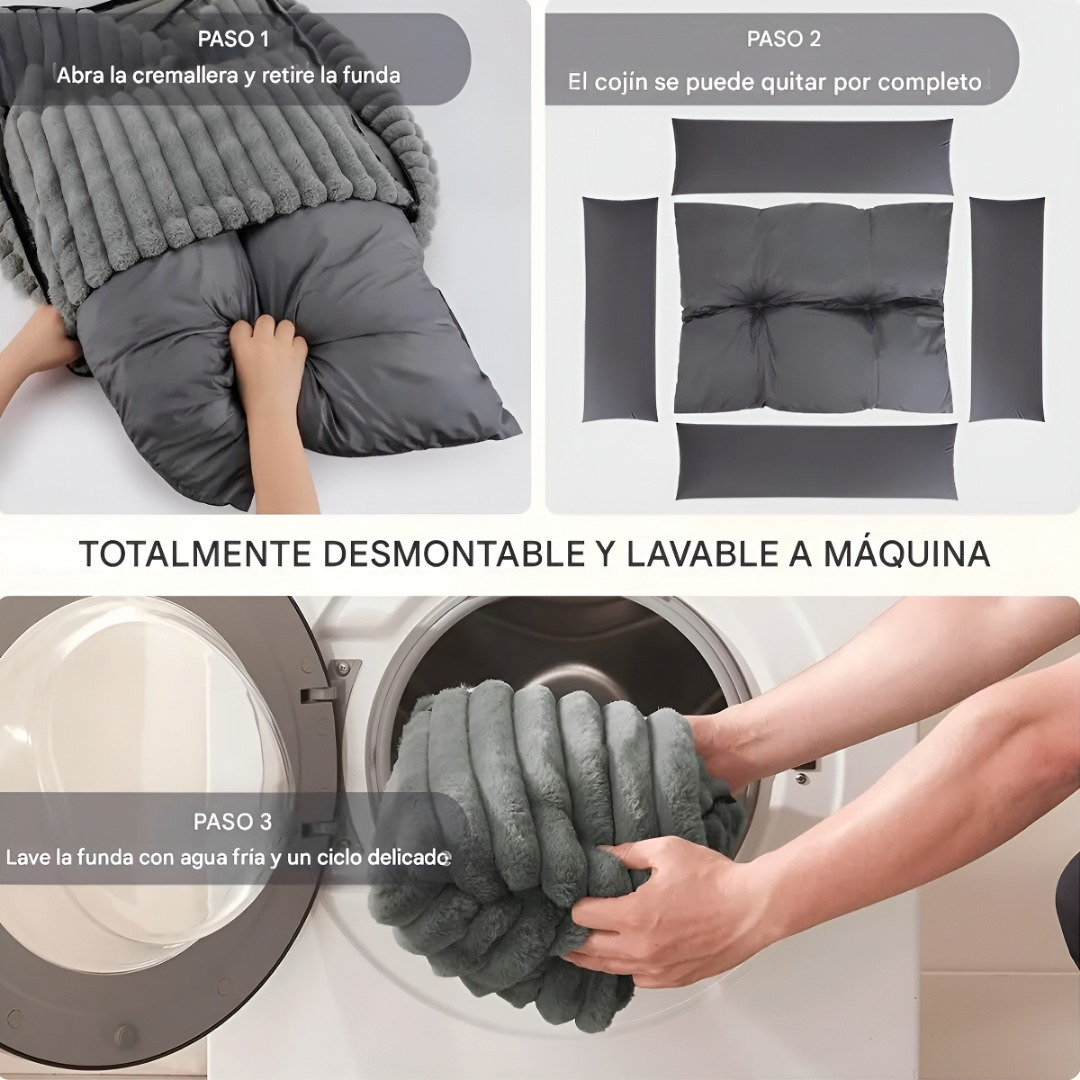 PASO 1
Abra la cremallera y retire la funda

PASO 2
El cojín se puede quitar por completo

TOTALMENTE DESMONTABLE Y LAVABLE A MÁQUINA

PASO 3
Lave la funda con agua fría y un ciclo delicado