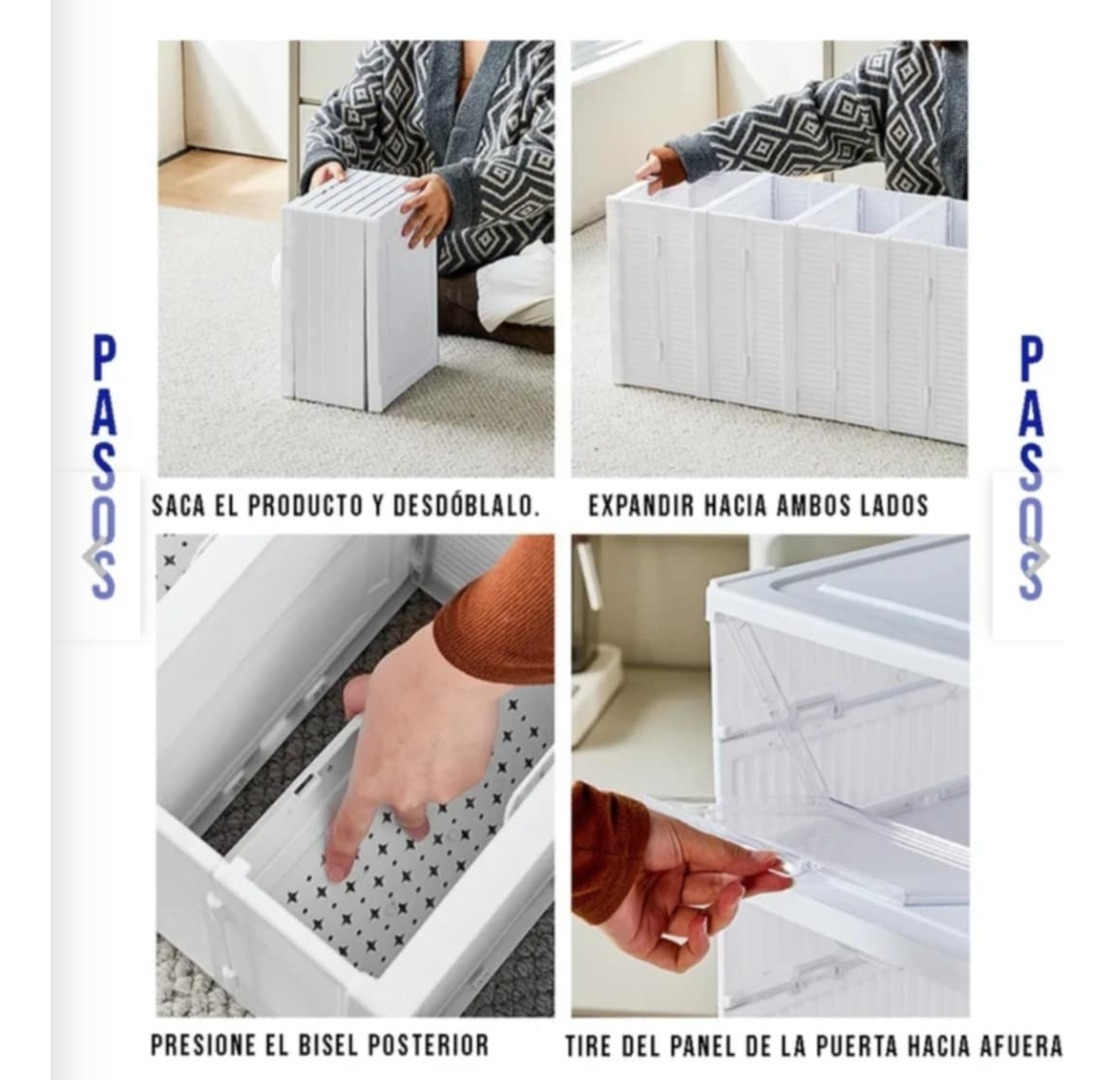 PASOS

SACA EL PRODUCTO Y DESDÓBLALO.

EXPANDIR HACIA AMBOS LADOS

PASOS

PRESIONE EL BISEL POSTERIOR

TIRE DEL PANEL DE LA PUERTA HACIA AFUERA