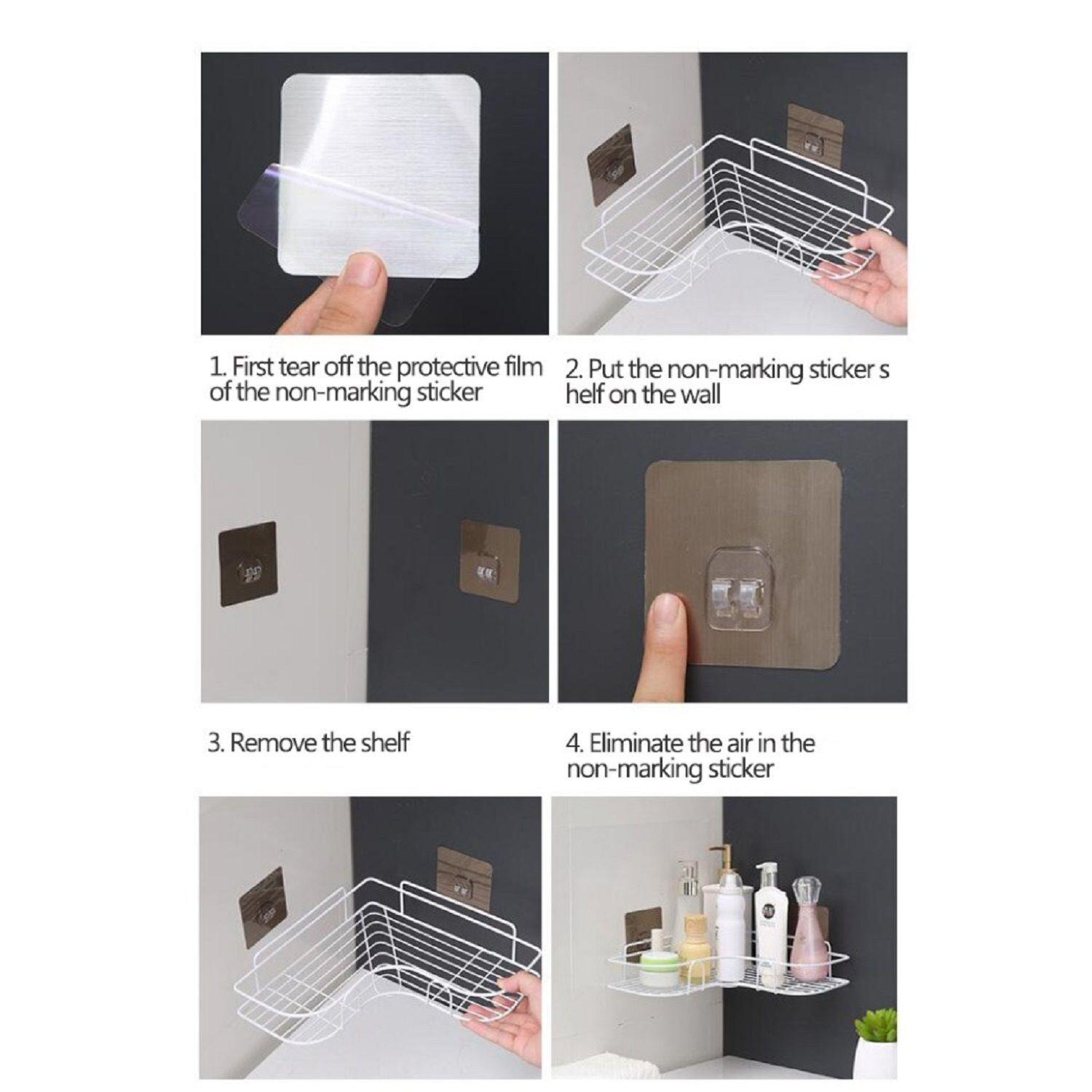 1. First tear off the protective film of the non-marking sticker

2. Put the non-marking sticker s helf on the wall

3. Remove the shelf

4. Eliminate the air in the non-marking sticker