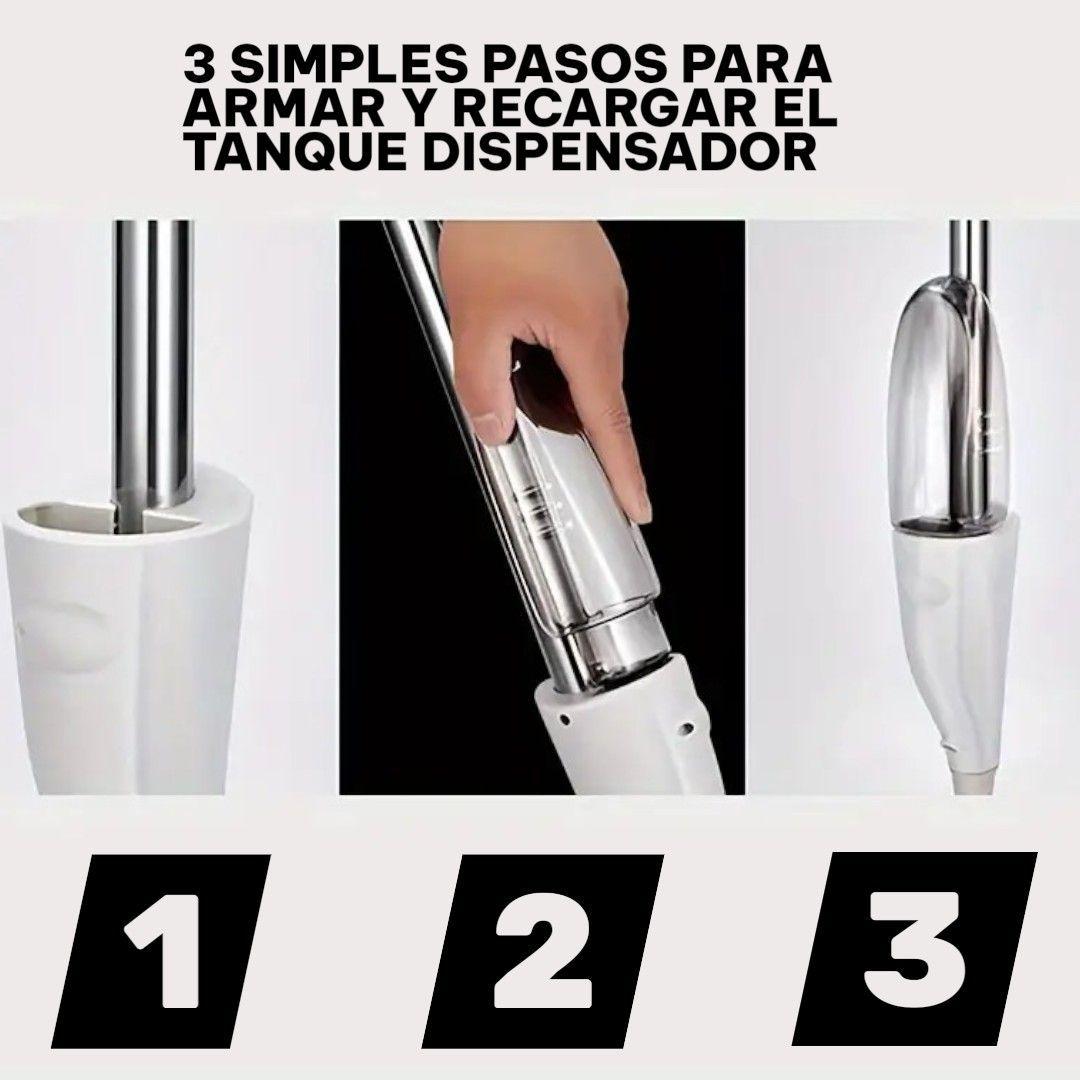 3 SIMPLES PASOS PARA ARMAR Y RECARGAR EL TANQUE DISPENSADOR

1

2

3