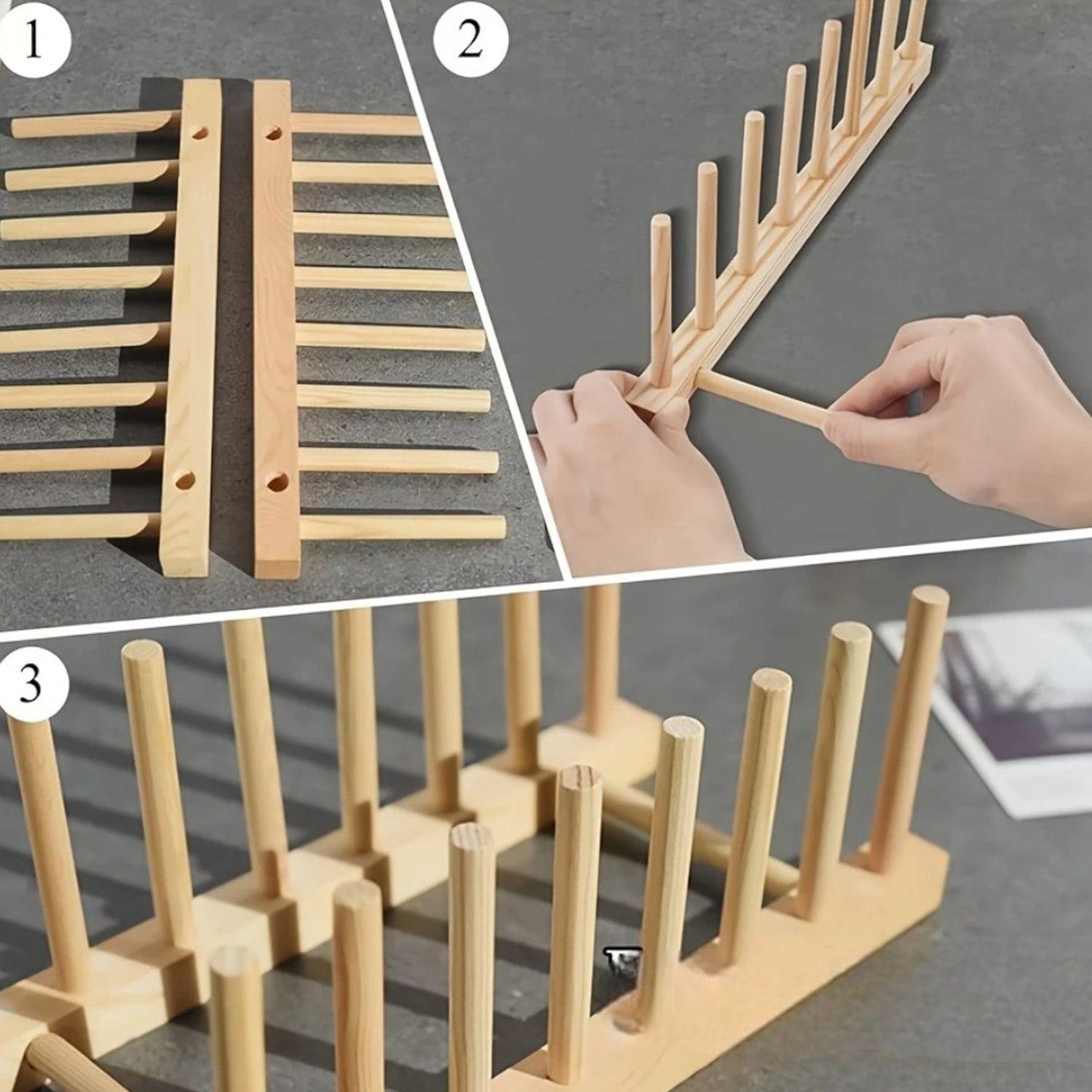 1

2

3