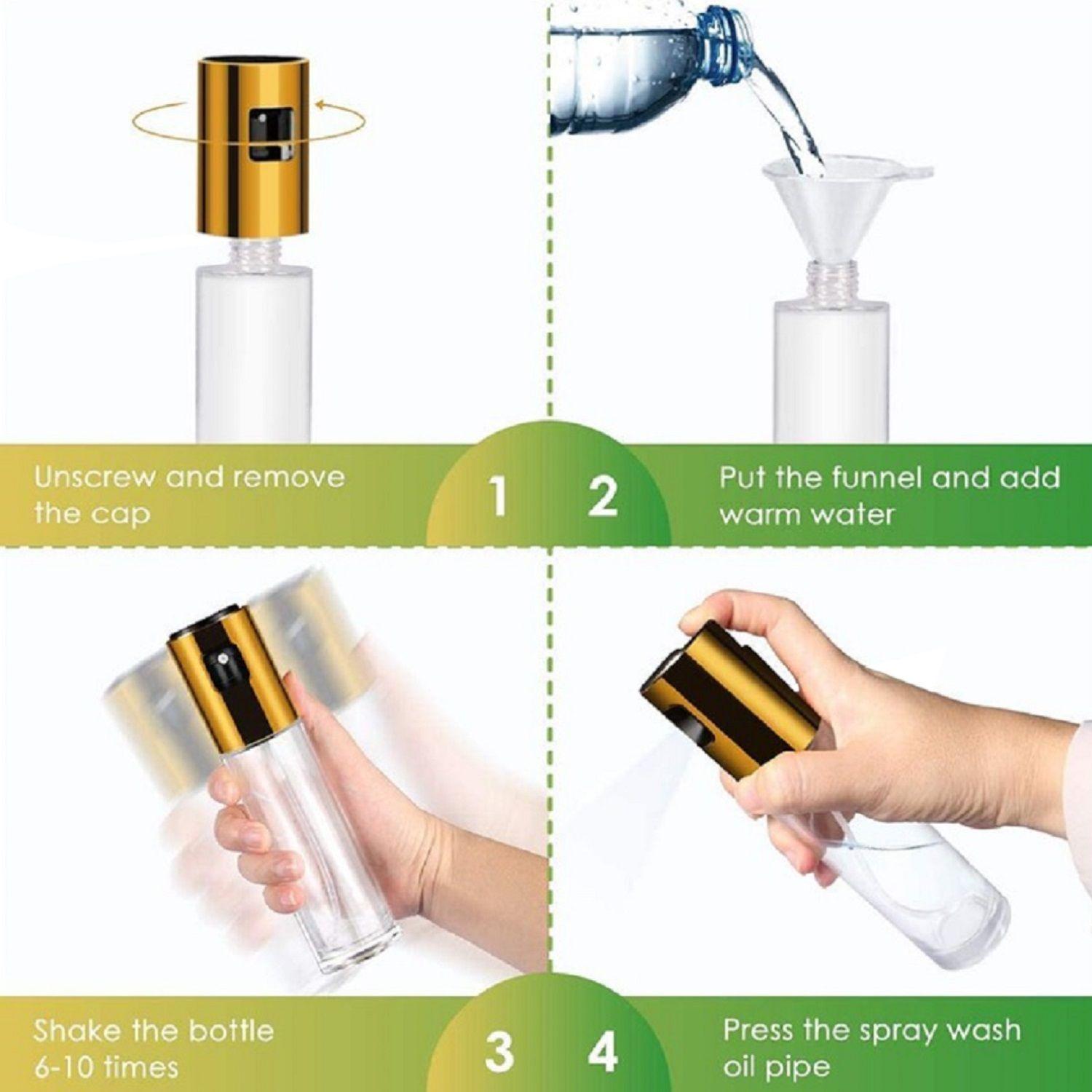 Unscrew and remove the cap

1

2

Put the funnel and add warm water

Shake the bottle 6-10 times

3

4

Press the spray wash oil pipe