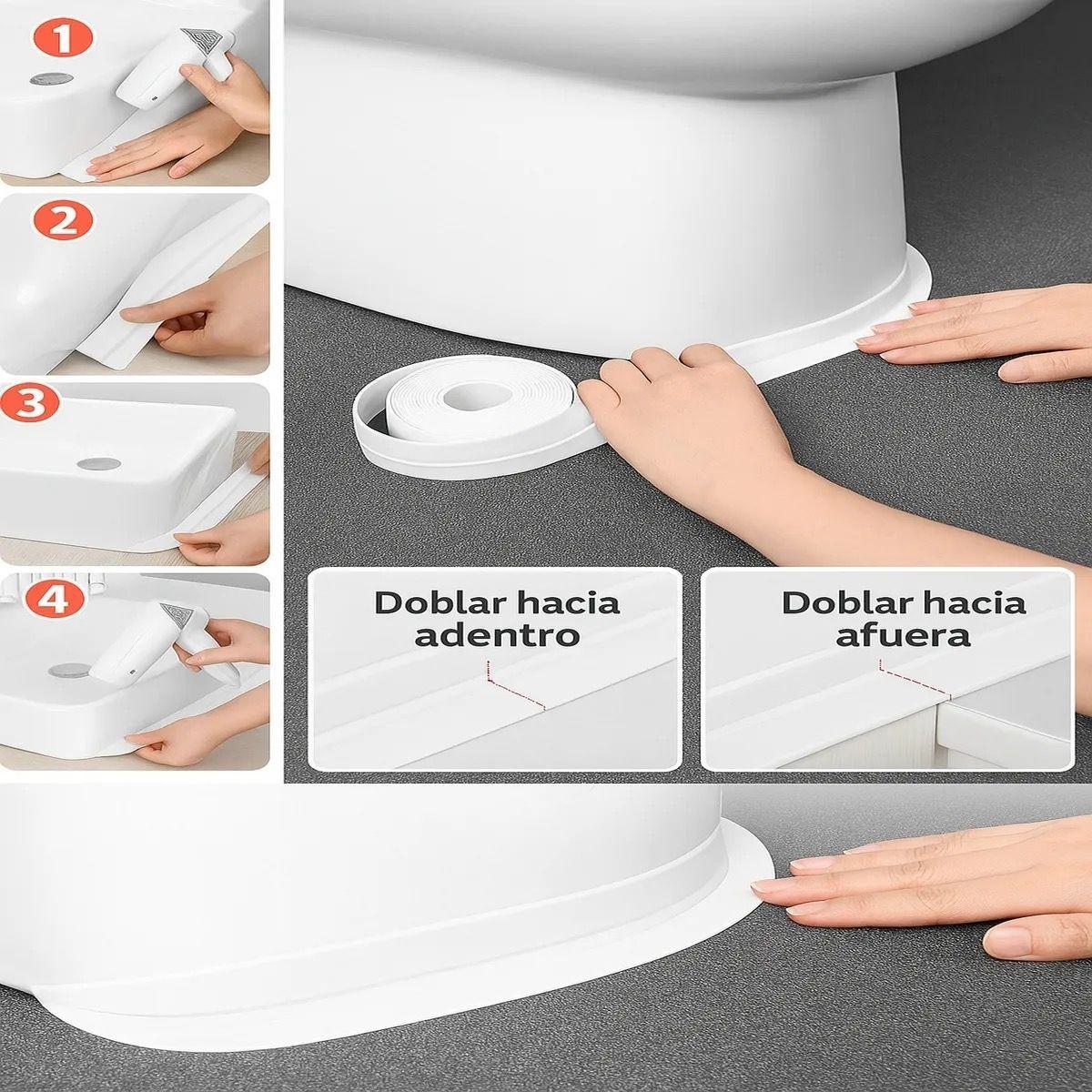 1

2

3

4

Doblar hacia adentro

Doblar hacia afuera