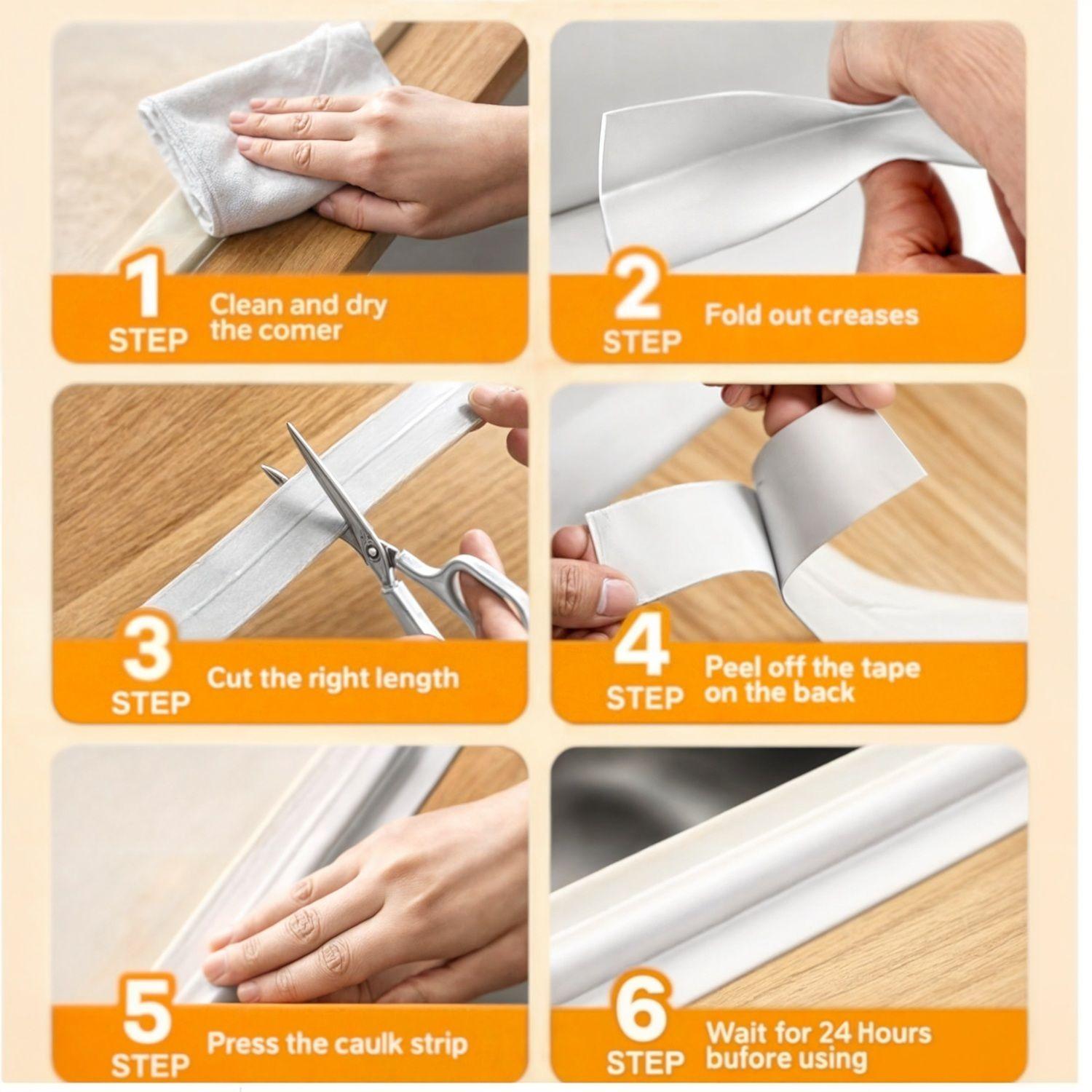 1
STEP
Clean and dry the comer

2
STEP
Fold out creases

3
STEP
Cut the right length

4
STEP
Peel off the tape on the back

5
STEP
Press the caulk strip

6
STEP
Wait for 24 Hours bufore using