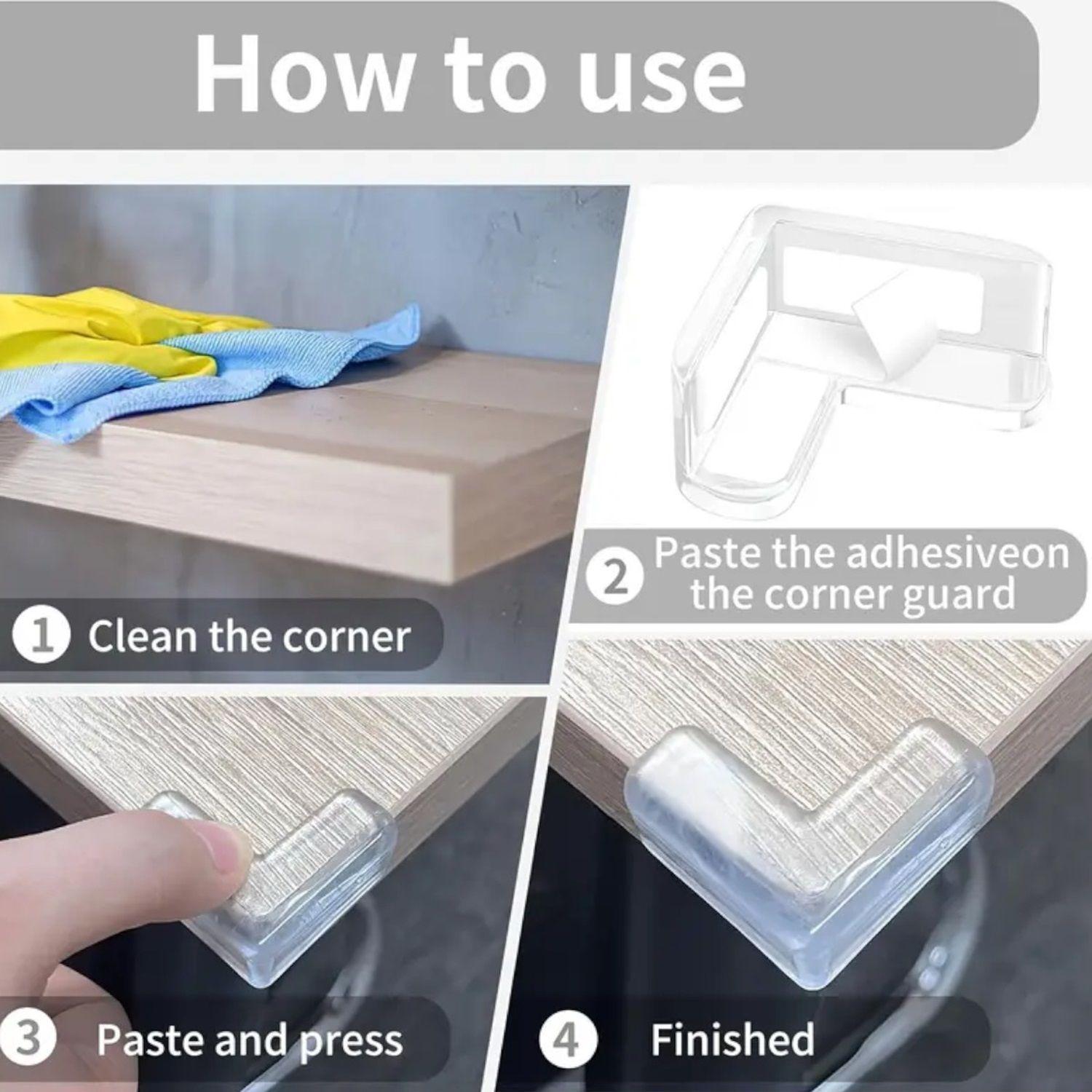 How to use

1 Clean the corner

2 Paste the adhesiveon the corner guard

3 Paste and press

4 Finished