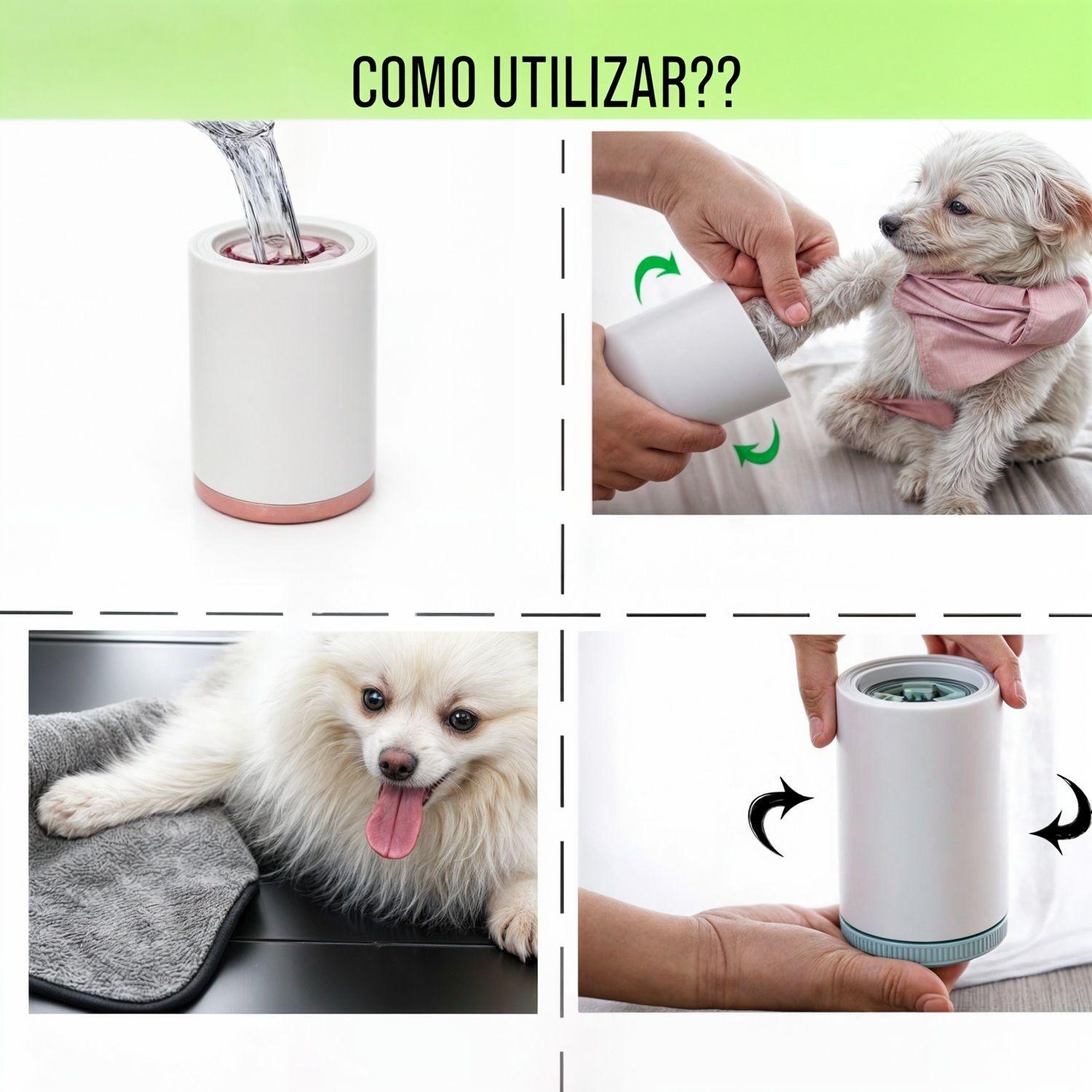 COMO UTILIZAR??