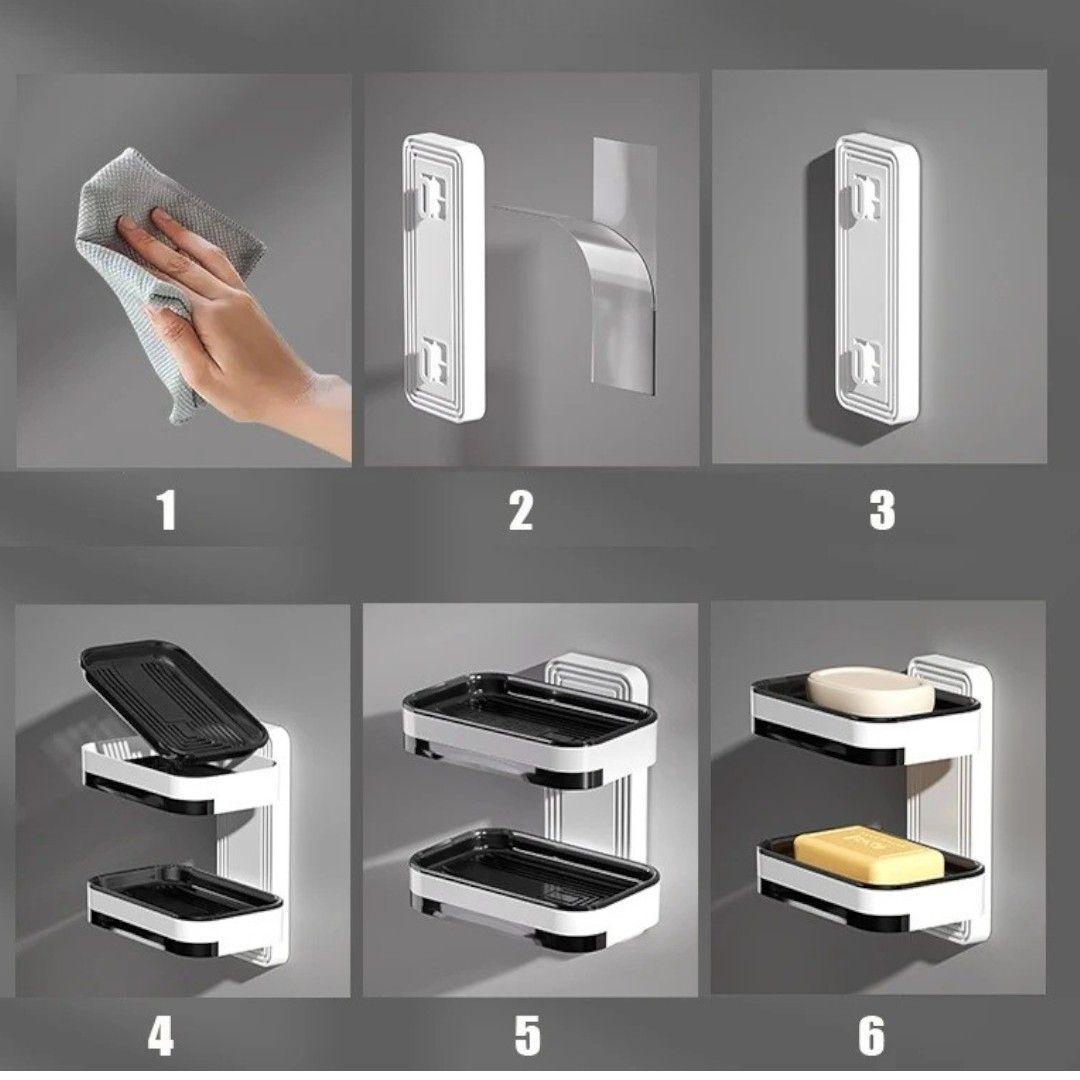 1

2

3

4

5

6