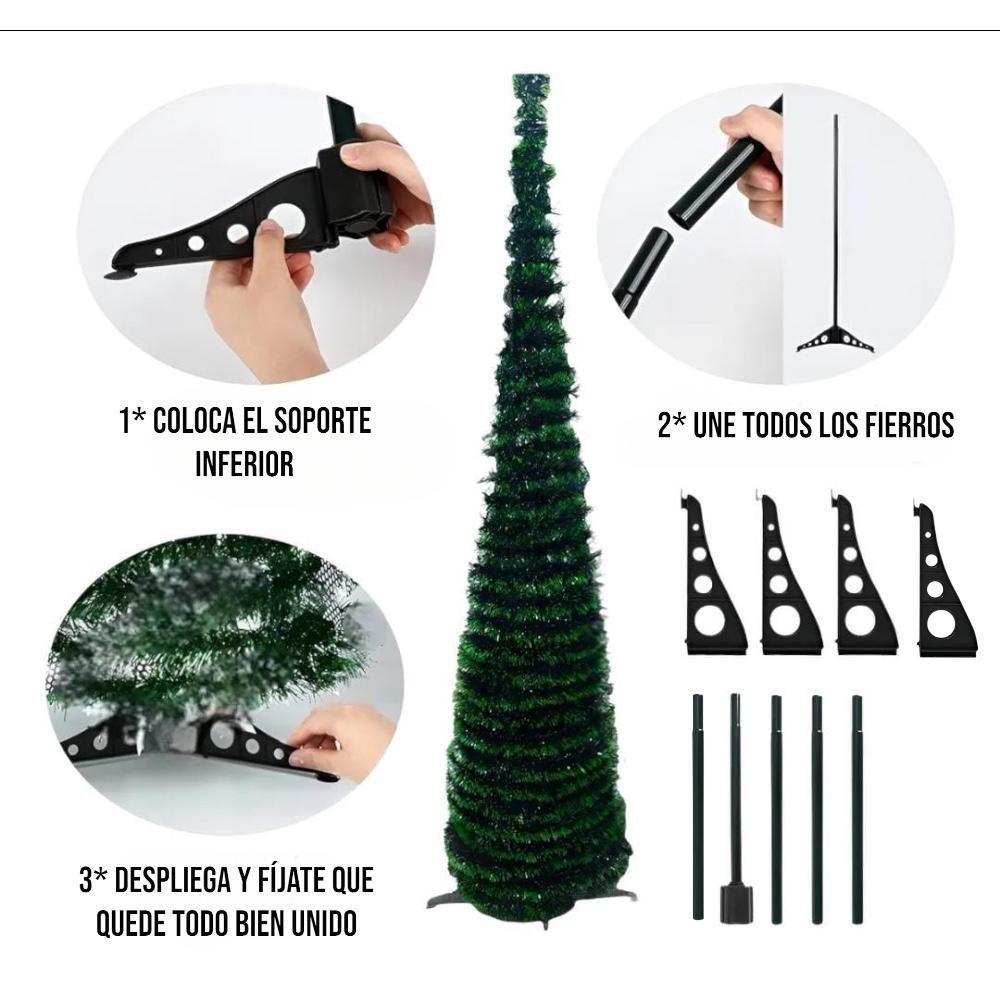 1* COLOCA EL SOPORTE INFERIOR

2* UNE TODOS LOS FIERROS

3* DESPLIEGA Y FÍJATE QUE QUEDE TODO BIEN UNIDO