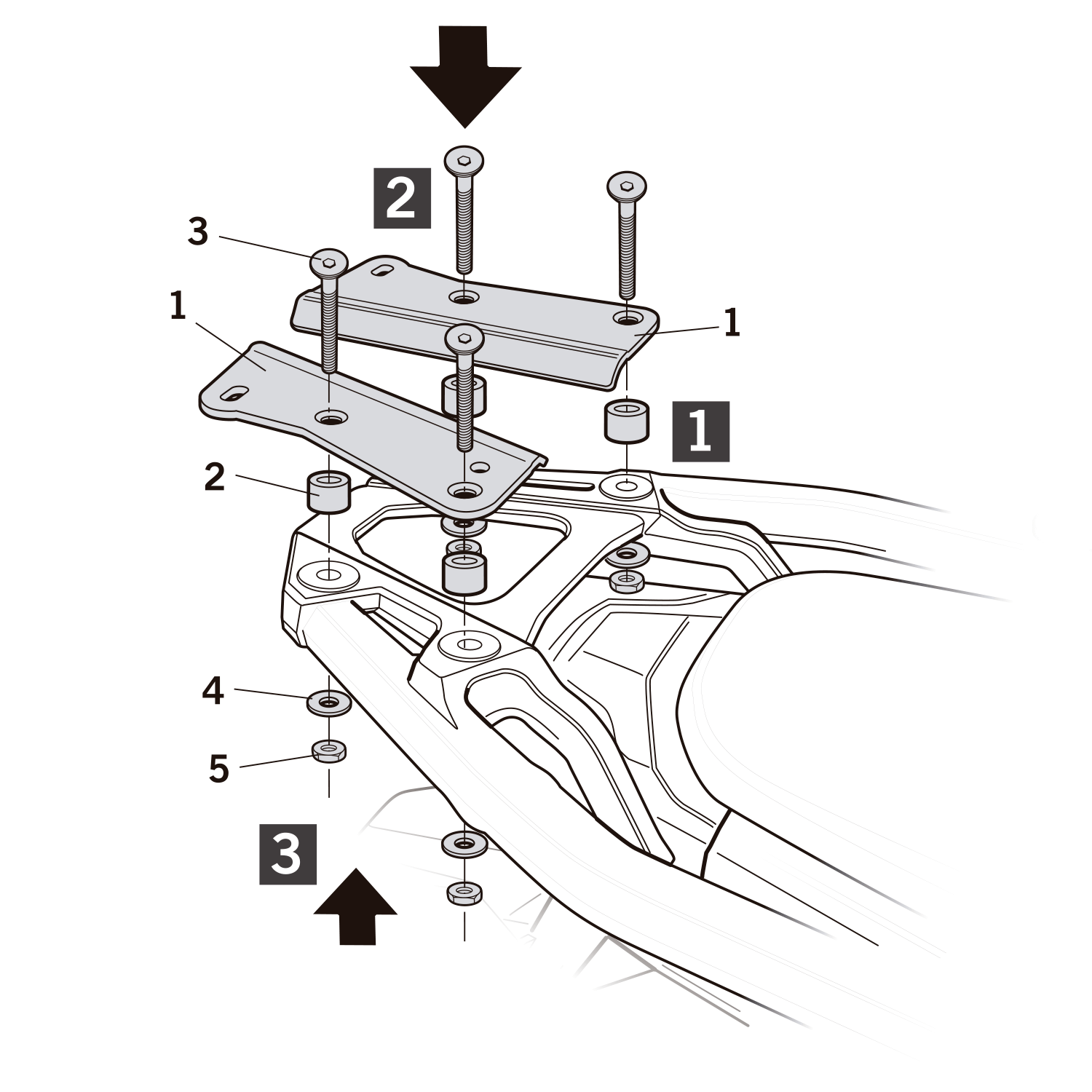 2
3
1
1
1
2
4
5
3