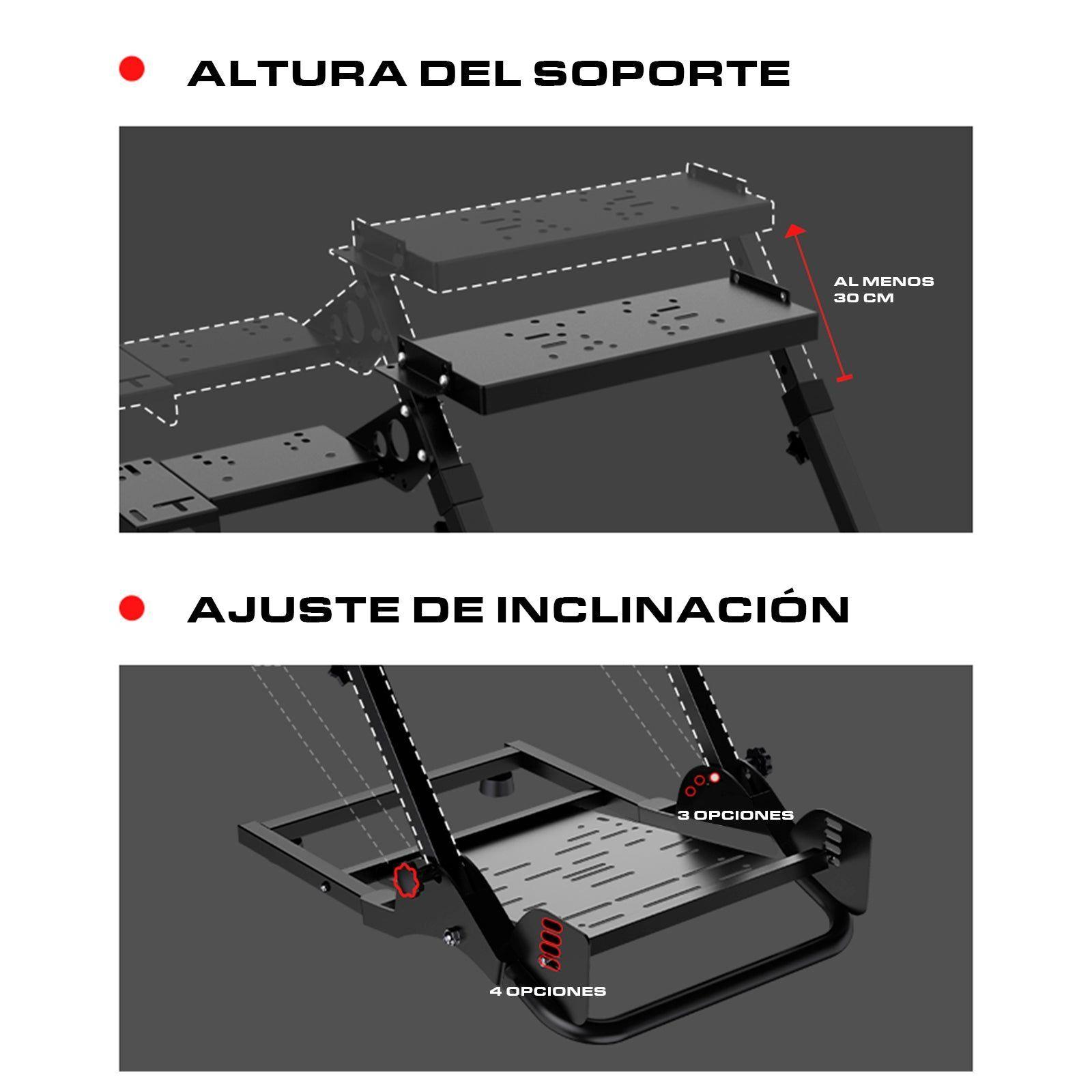 ALTURA DEL SOPORTE

AL MENOS
30 CM

AJUSTE DE INCLINACIÓN

3 OPCIONES

4 OPCIONES