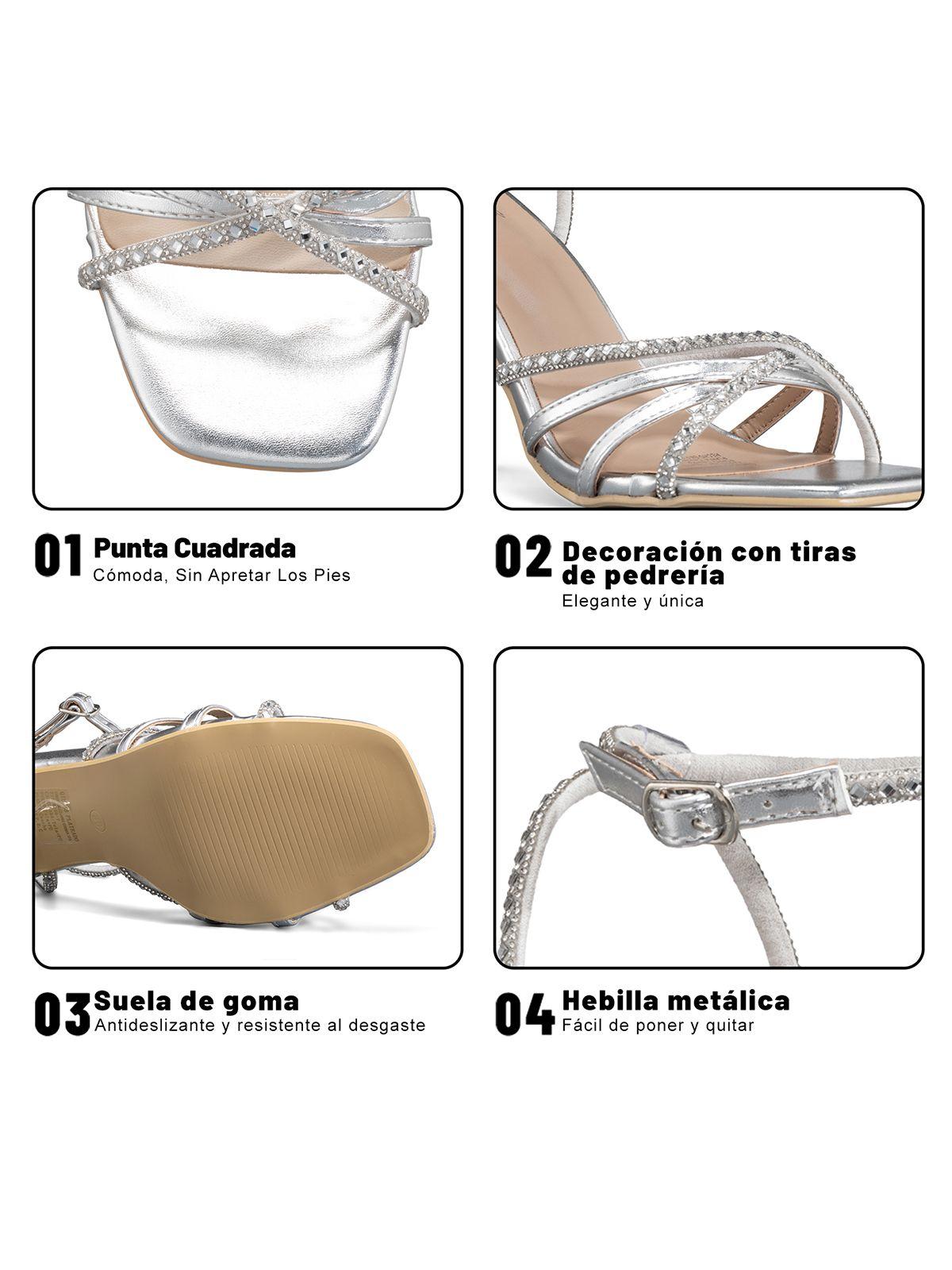 01 Punta Cuadrada
Cómoda, Sin Apretar Los Pies

02 Decoración con tiras de pedrería
Elegante y única

03 Suela de goma
Antideslizante y resistente al desgaste

04 Hebilla metálica
Fácil de poner y quitar