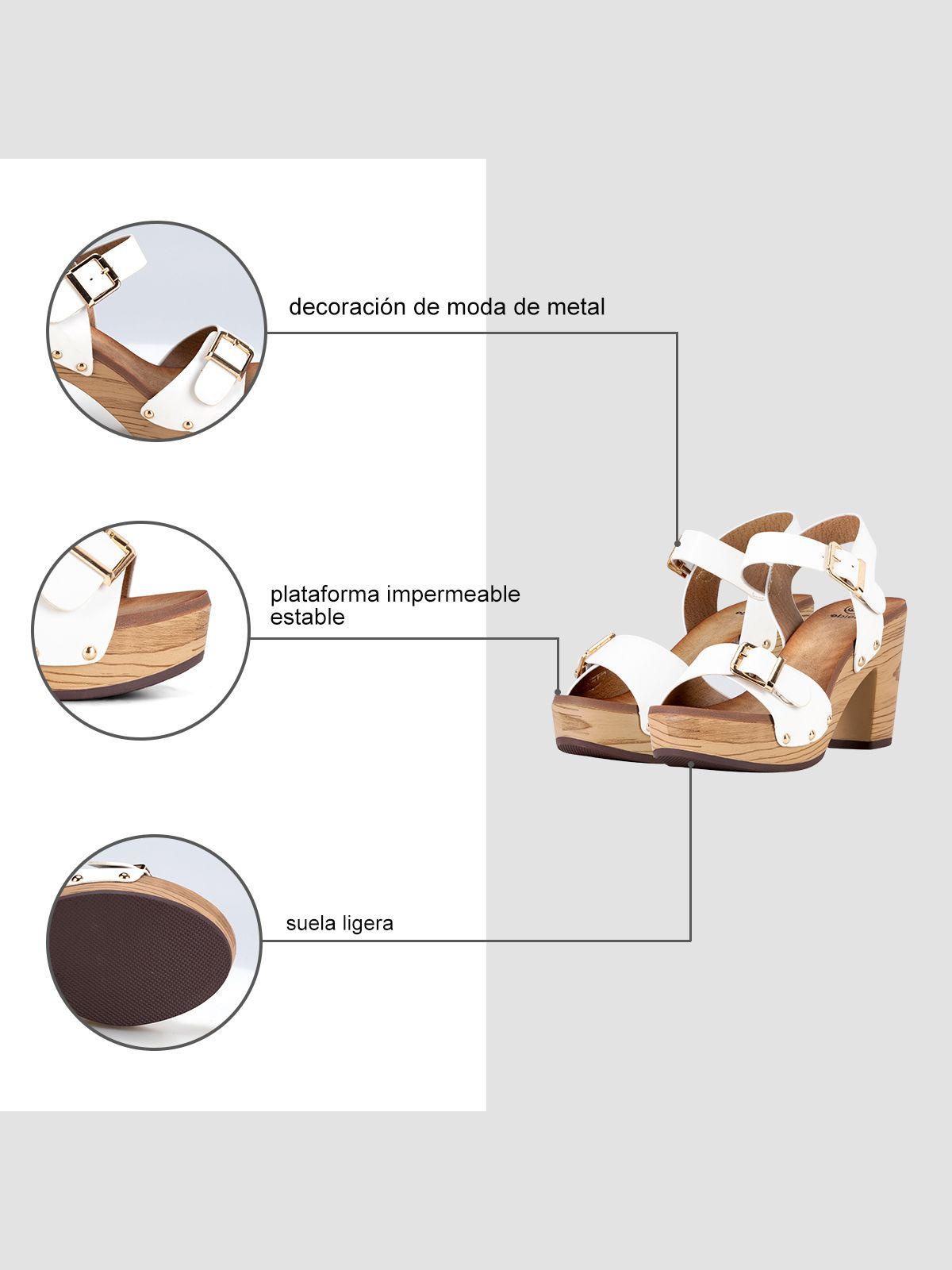 decoración de moda de metal

plataforma impermeable estable

suela ligera