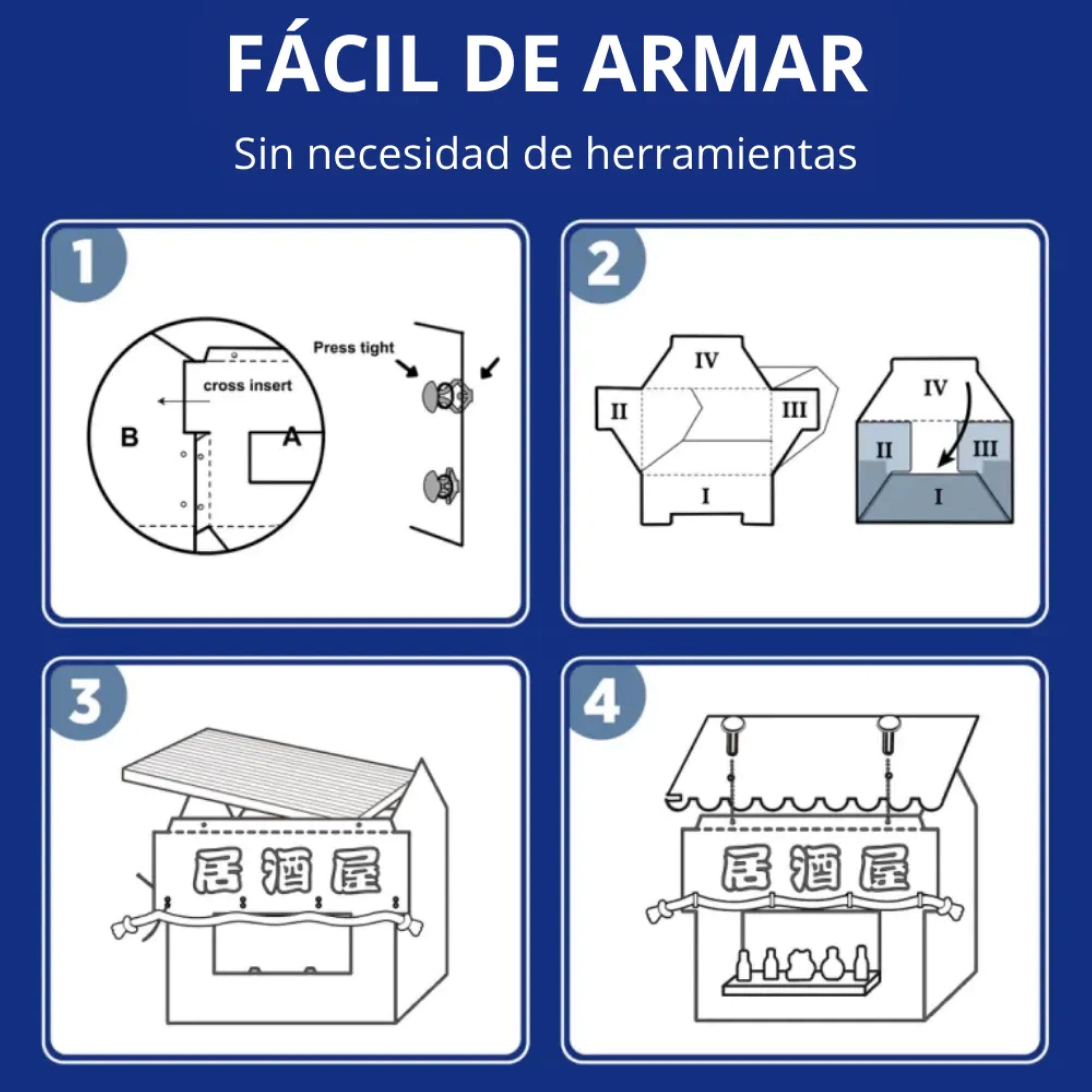 FÁCIL DE ARMAR

Sin necesidad de herramientas

1

cross insert

B

A

Press tight

2

IV

II

III

I

IV

II

III

I

3

居酒屋

4

居酒屋