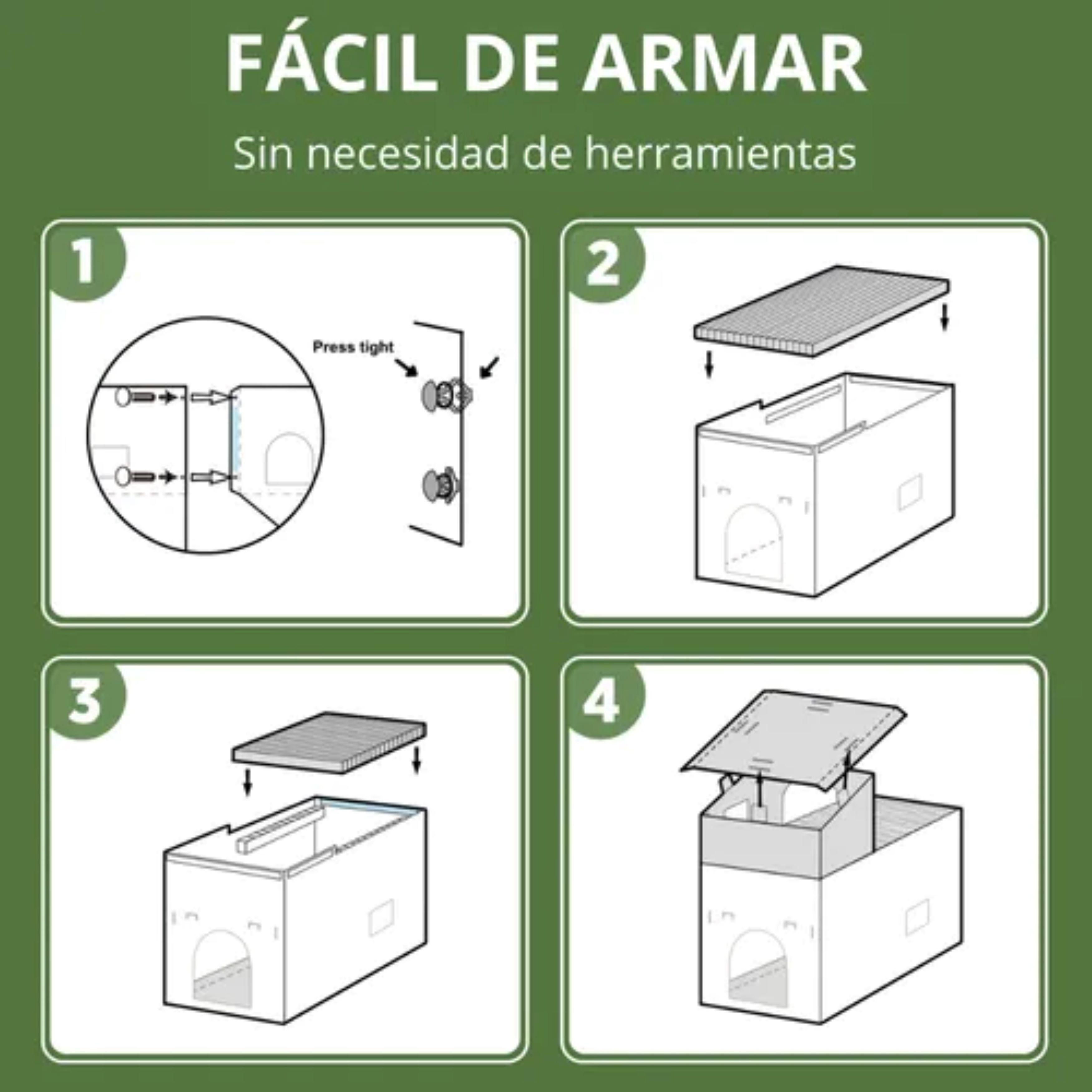 FÁCIL DE ARMAR

Sin necesidad de herramientas

1

Press tight

2

3

4