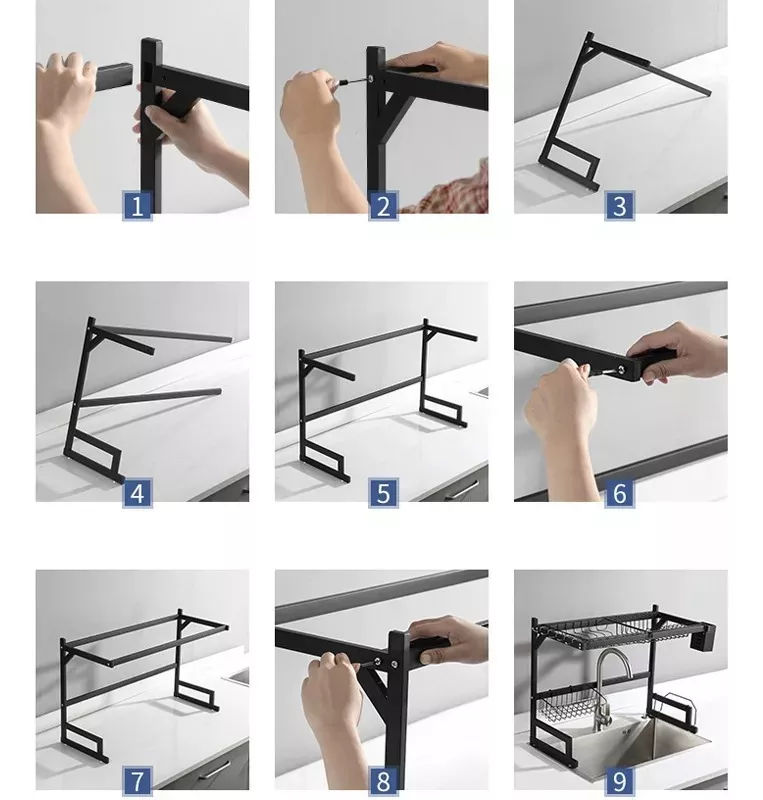 1

2

3

4

5

6

7

8

9