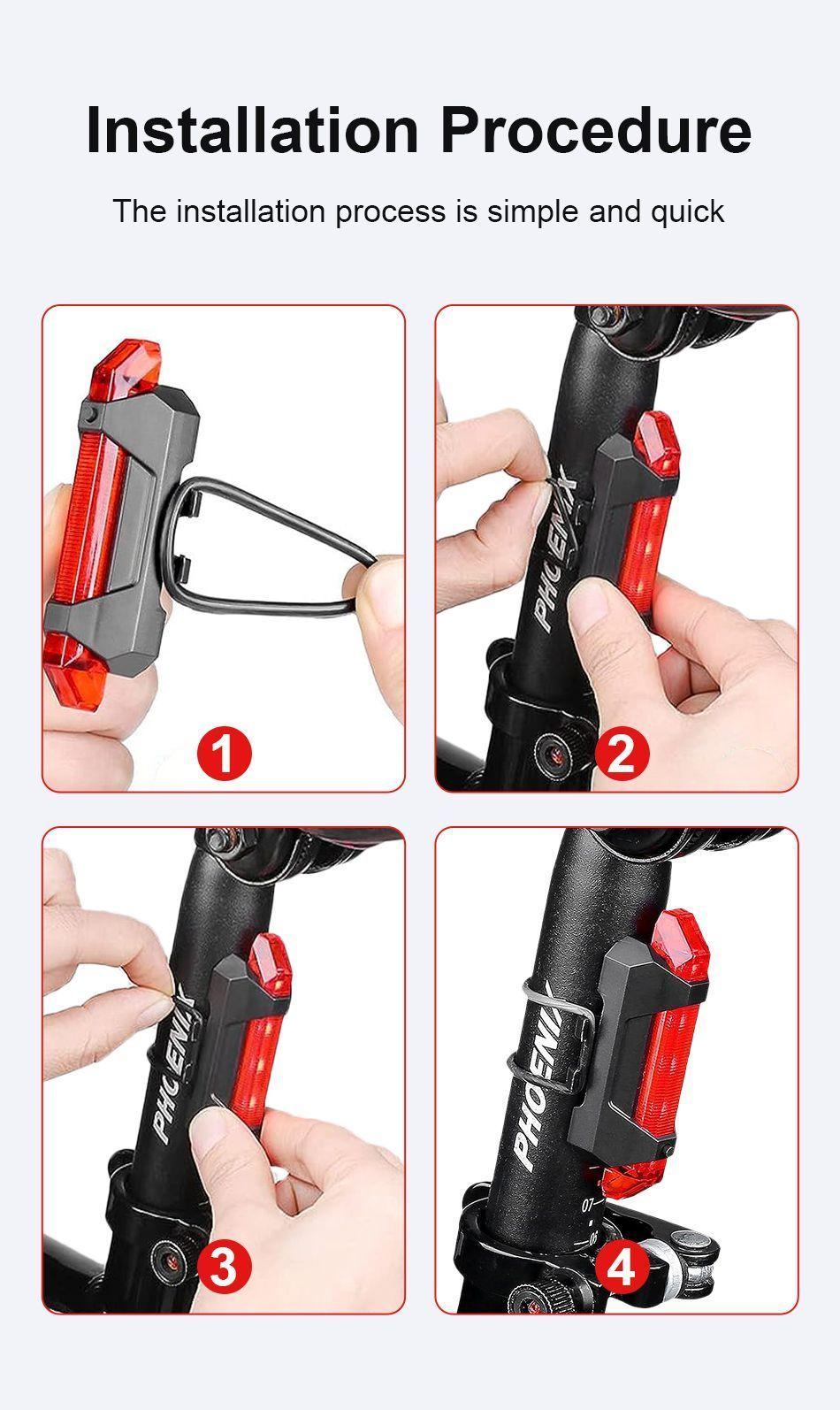 Installation Procedure

The installation process is simple and quick

1

PHOENIX

2

PHOENIX

3

PHOENIX

07

4