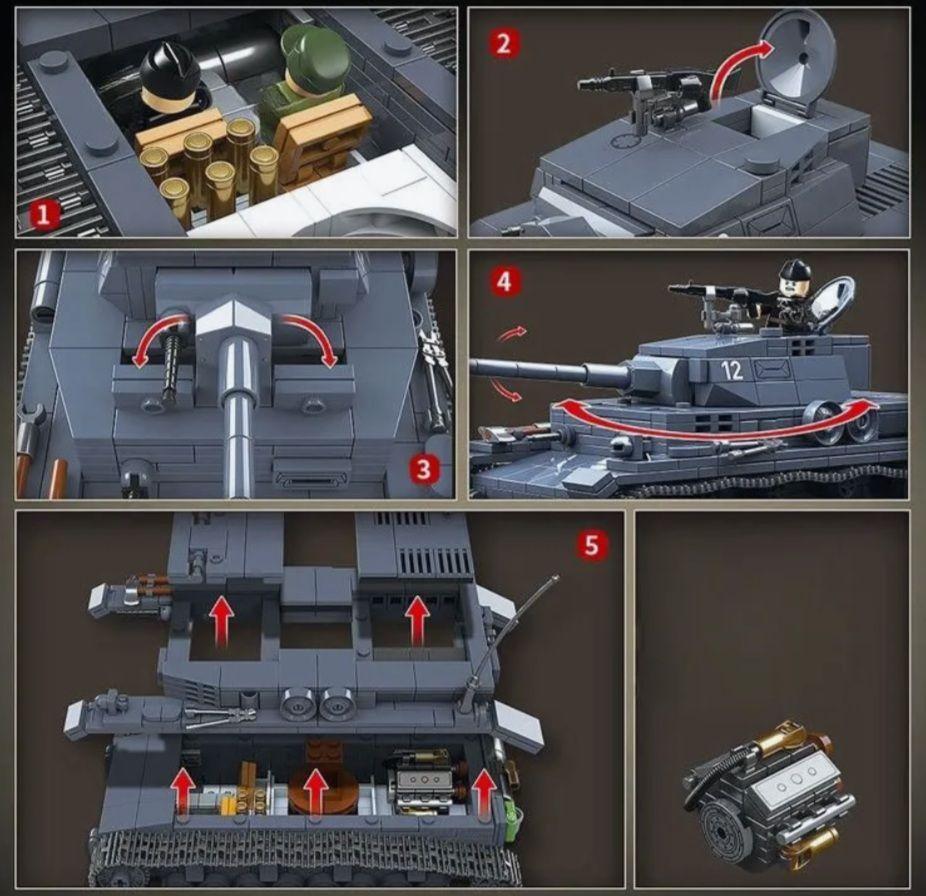 1

2

3

4

12

5