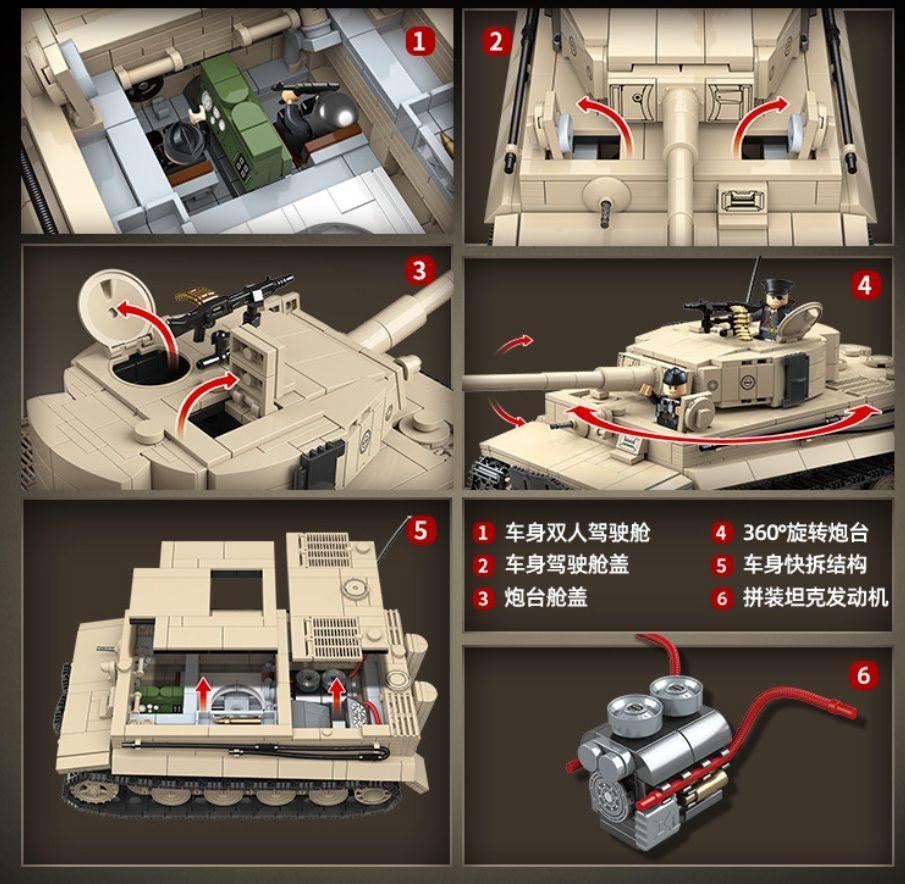 1

2

3

4

5

1 车身双人驾驶舱
2 车身驾驶舱盖
3 炮台舱盖
4 360°旋转炮台
5 车身快拆结构
6 拼装坦克发动机

6