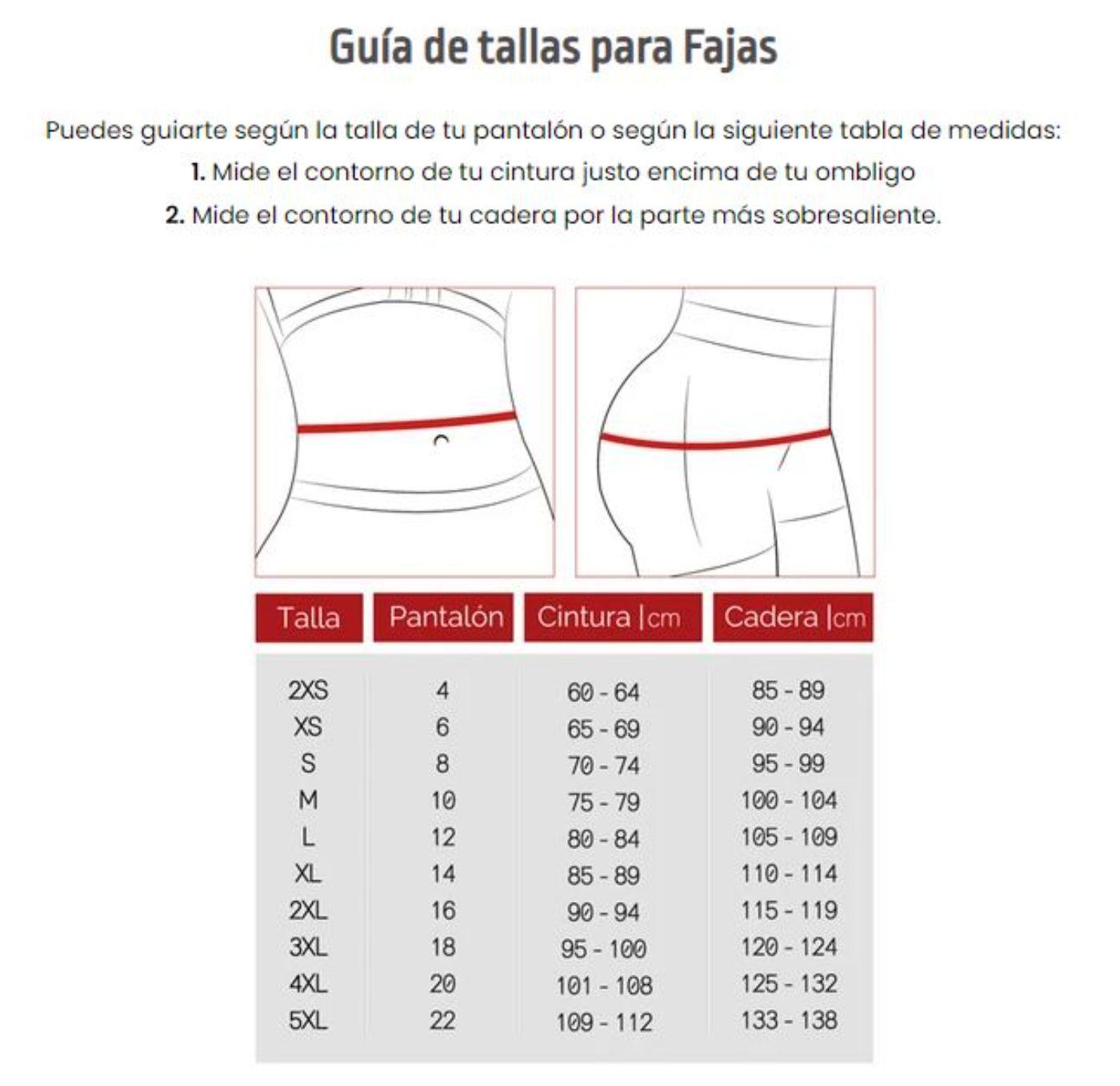 Guía de tallas para Fajas

Puedes guiarte según la talla de tu pantalón o según la siguiente tabla de medidas:
1. Mide el contorno de tu cintura justo encima de tu ombligo
2. Mide el contorno de tu cadera por la parte más sobresaliente.

| Talla | Pantalón | Cintura \|cm | Cadera \|cm |
|---|---|---|---|
| 2XS | 4 | 60 - 64 | 85 - 89 |
| XS | 6 | 65 - 69 | 90 - 94 |
| S | 8 | 70 - 74 | 95 - 99 |
| M | 10 | 75 - 79 | 100 - 104 |
| L | 12 | 80 - 84 | 105 - 109 |
| XL | 14 | 85 - 89 | 110 - 114 |
| 2XL | 16 | 90 - 94 | 115 - 119 |
| 3XL | 18 | 95 - 100 | 120 - 124 |
| 4XL | 20 | 101 - 108 | 125 - 132 |
| 5XL | 22 | 109 - 112 | 133 - 138 |