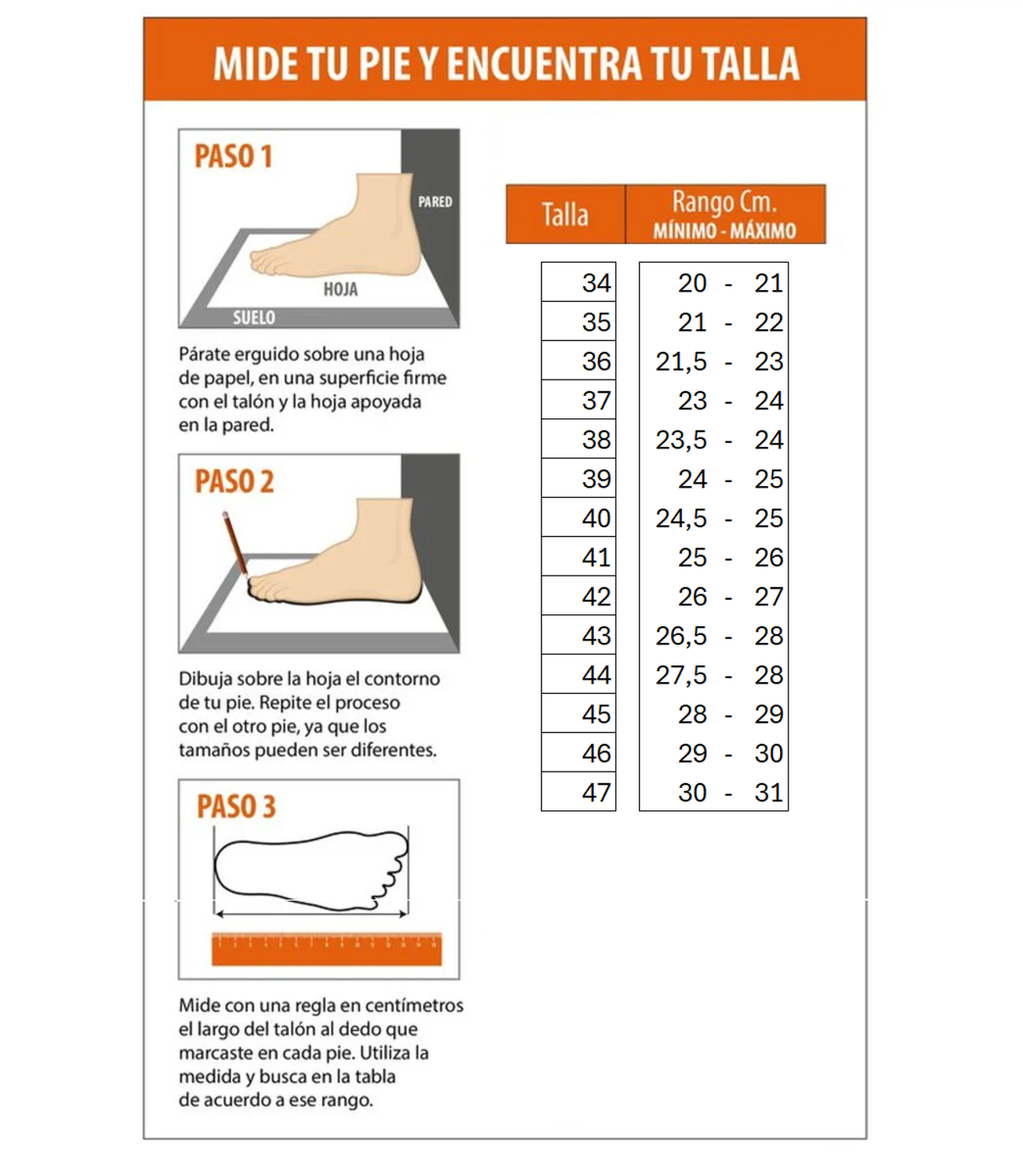 MIDE TU PIE Y ENCUENTRA TU TALLA

PASO 1

PARED

HOJA

SUELO

Párate erguido sobre una hoja de papel, en una superficie firme con el talón y la hoja apoyada en la pared.

PASO 2

Dibuja sobre la hoja el contorno de tu pie. Repite el proceso con el otro pie, ya que los tamaños pueden ser diferentes.

PASO 3

Mide con una regla en centímetros el largo del talón al dedo que marcaste en cada pie. Utiliza la medida y busca en la tabla de acuerdo a ese rango.

| Talla | Rango Cm. MÍNIMO - MÁXIMO |
|---|---|
| 34 | 20 - 21 |
| 35 | 21 - 22 |
| 36 | 21,5 - 23 |
| 37 | 23 - 24 |
| 38 | 23,5 - 24 |
| 39 | 24 - 25 |
| 40 | 24,5 - 25 |
| 41 | 25 - 26 |
| 42 | 26 - 27 |
| 43 | 26,5 - 28 |
| 44 | 27,5 - 28 |
| 45 | 28 - 29 |
| 46 | 29 - 30 |
| 47 | 30 - 31 |