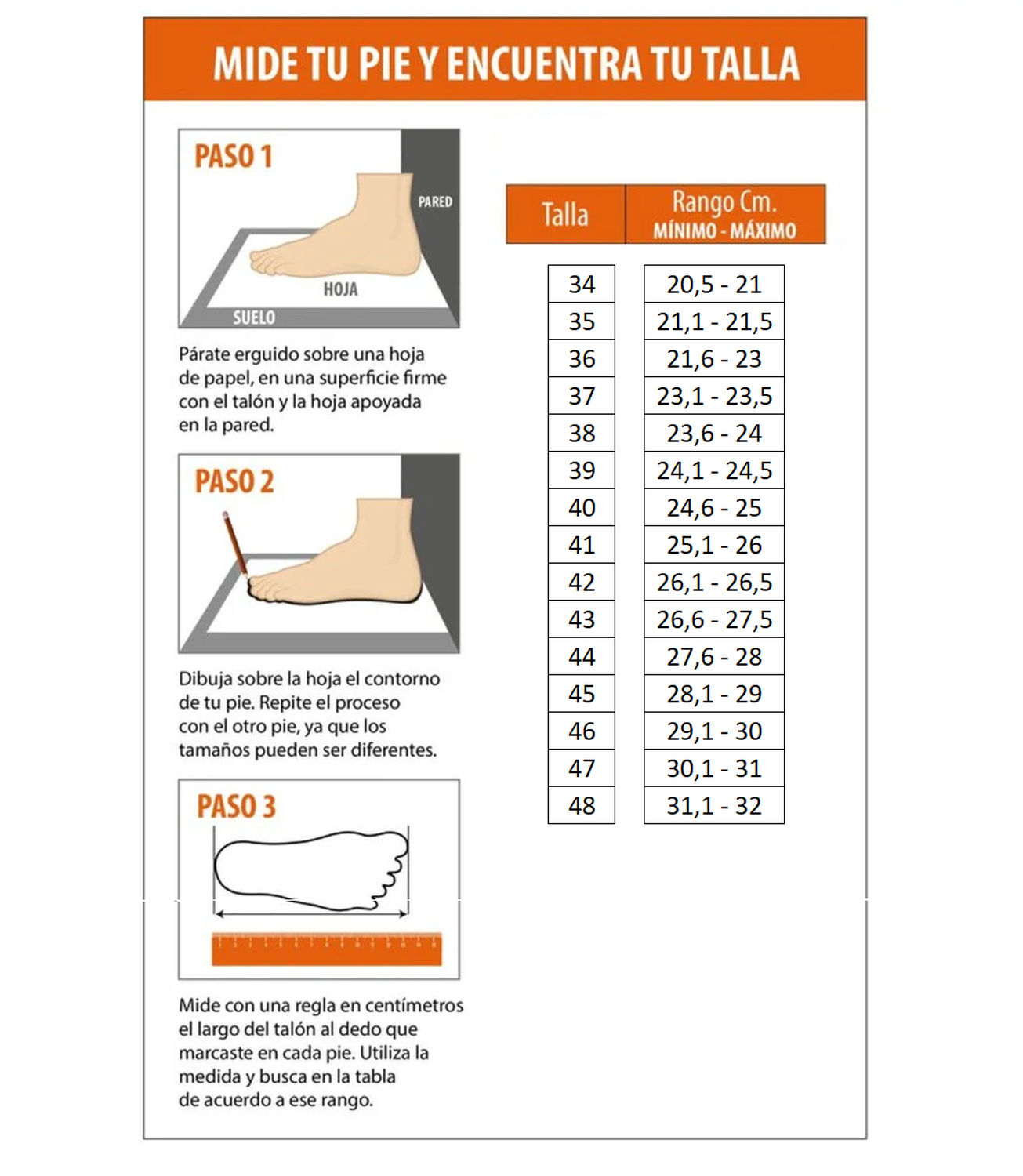 MIDE TU PIE Y ENCUENTRA TU TALLA

PASO 1

PARED

HOJA

SUELO

Párate erguido sobre una hoja de papel, en una superficie firme con el talón y la hoja apoyada en la pared.

PASO 2

Dibuja sobre la hoja el contorno de tu pie. Repite el proceso con el otro pie, ya que los tamaños pueden ser diferentes.

PASO 3

Mide con una regla en centímetros el largo del talón al dedo que marcaste en cada pie. Utiliza la medida y busca en la tabla de acuerdo a ese rango.

| Talla | Rango Cm. MÍNIMO - MÁXIMO |
|---|---|
| 34 | 20,5 - 21 |
| 35 | 21,1 - 21,5 |
| 36 | 21,6 - 23 |
| 37 | 23,1 - 23,5 |
| 38 | 23,6 - 24 |
| 39 | 24,1 - 24,5 |
| 40 | 24,6 - 25 |
| 41 | 25,1 - 26 |
| 42 | 26,1 - 26,5 |
| 43 | 26,6 - 27,5 |
| 44 | 27,6 - 28 |
| 45 | 28,1 - 29 |
| 46 | 29,1 - 30 |
| 47 | 30,1 - 31 |
| 48 | 31,1 - 32 |