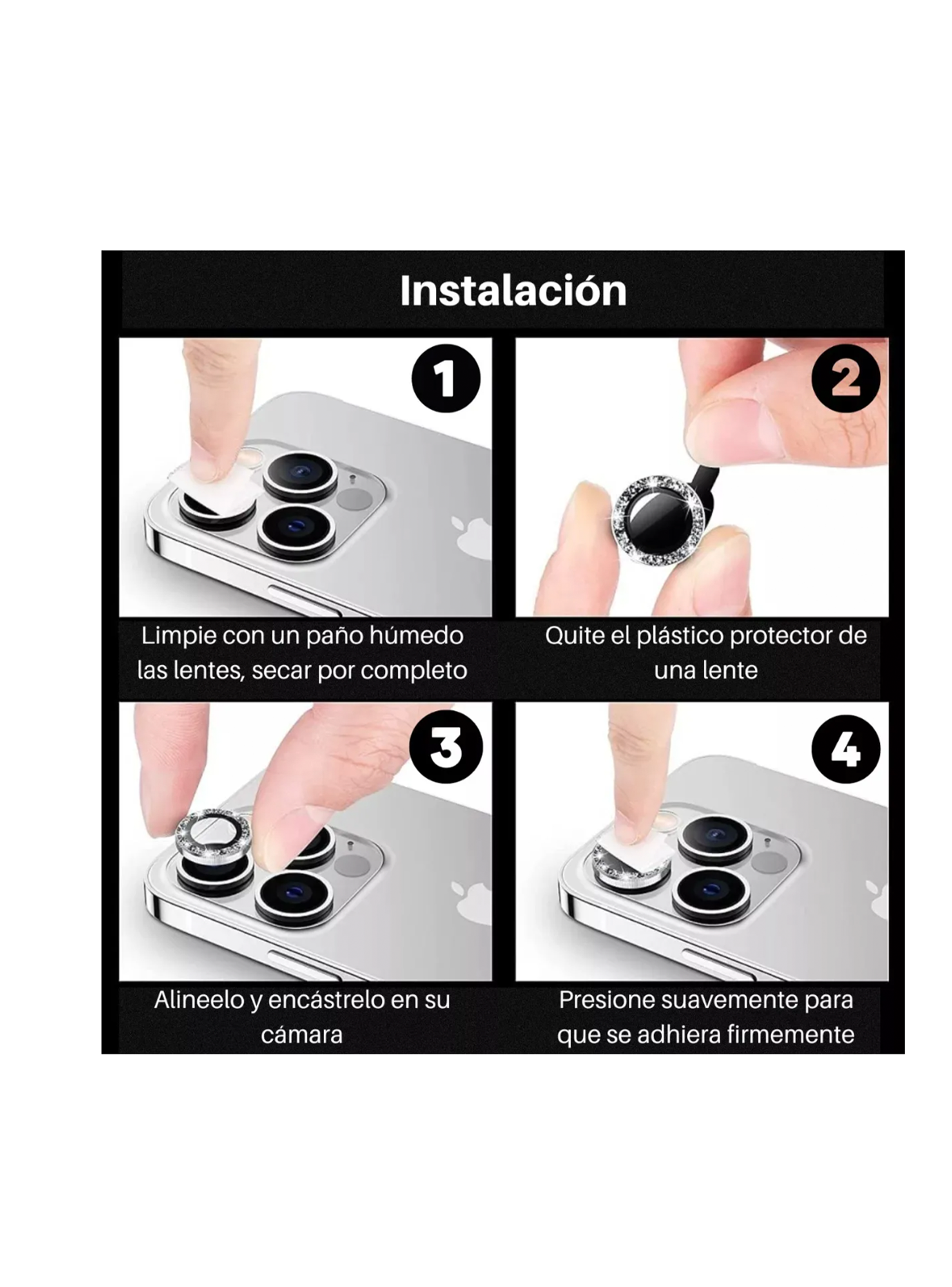 Instalación

1

Limpie con un paño húmedo las lentes, secar por completo

2

Quite el plástico protector de una lente

3

Alineelo y encástrelo en su cámara

4

Presione suavemente para que se adhiera firmemente