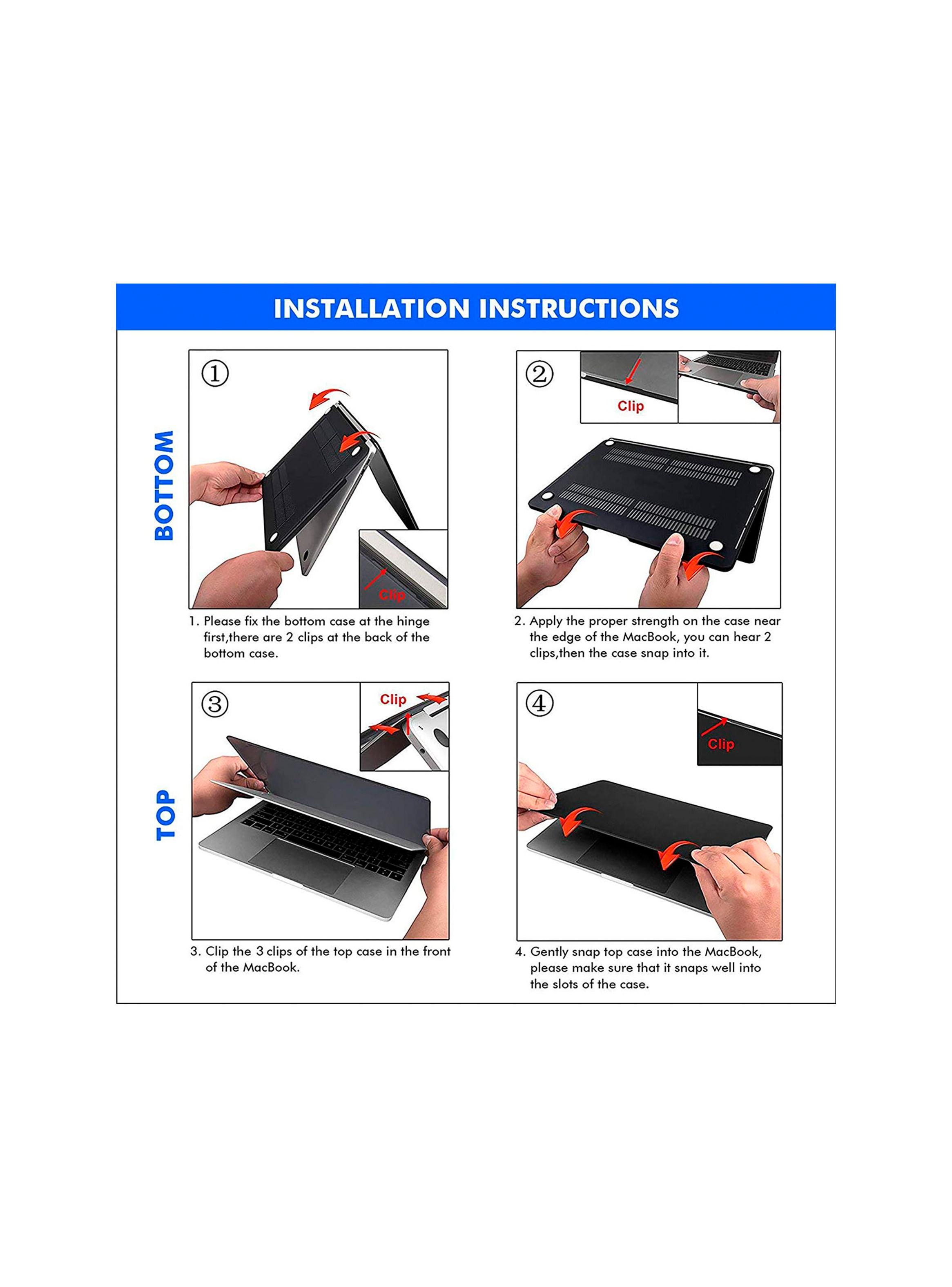 INSTALLATION INSTRUCTIONS

BOTTOM

①

Clip

1. Please fix the bottom case at the hinge first,there are 2 clips at the back of the bottom case.

②

Clip

2. Apply the proper strength on the case near the edge of the MacBook, you can hear 2 clips,then the case snap into it.

TOP

③

Clip

3. Clip the 3 clips of the top case in the front of the MacBook.

④

Clip

4. Gently snap top case into the MacBook, please make sure that it snaps well into the slots of the case.