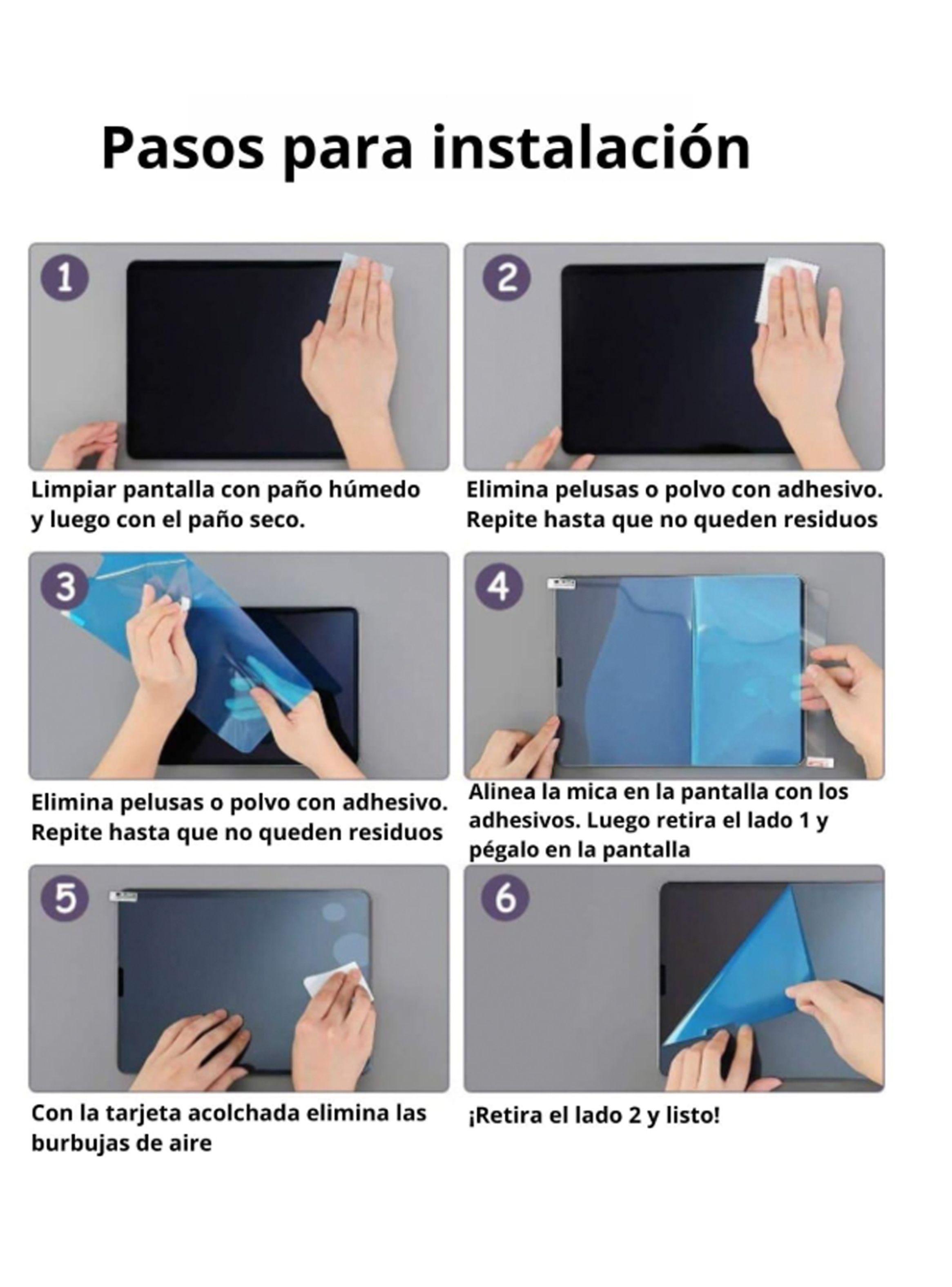 Pasos para instalación

1

Limpiar pantalla con paño húmedo y luego con el paño seco.

2

Elimina pelusas o polvo con adhesivo. Repite hasta que no queden residuos

3

Elimina pelusas o polvo con adhesivo. Repite hasta que no queden residuos

4

Alinea la mica en la pantalla con los adhesivos. Luego retira el lado 1 y pégalo en la pantalla

5

Con la tarjeta acolchada elimina las burbujas de aire

6

¡Retira el lado 2 y listo!