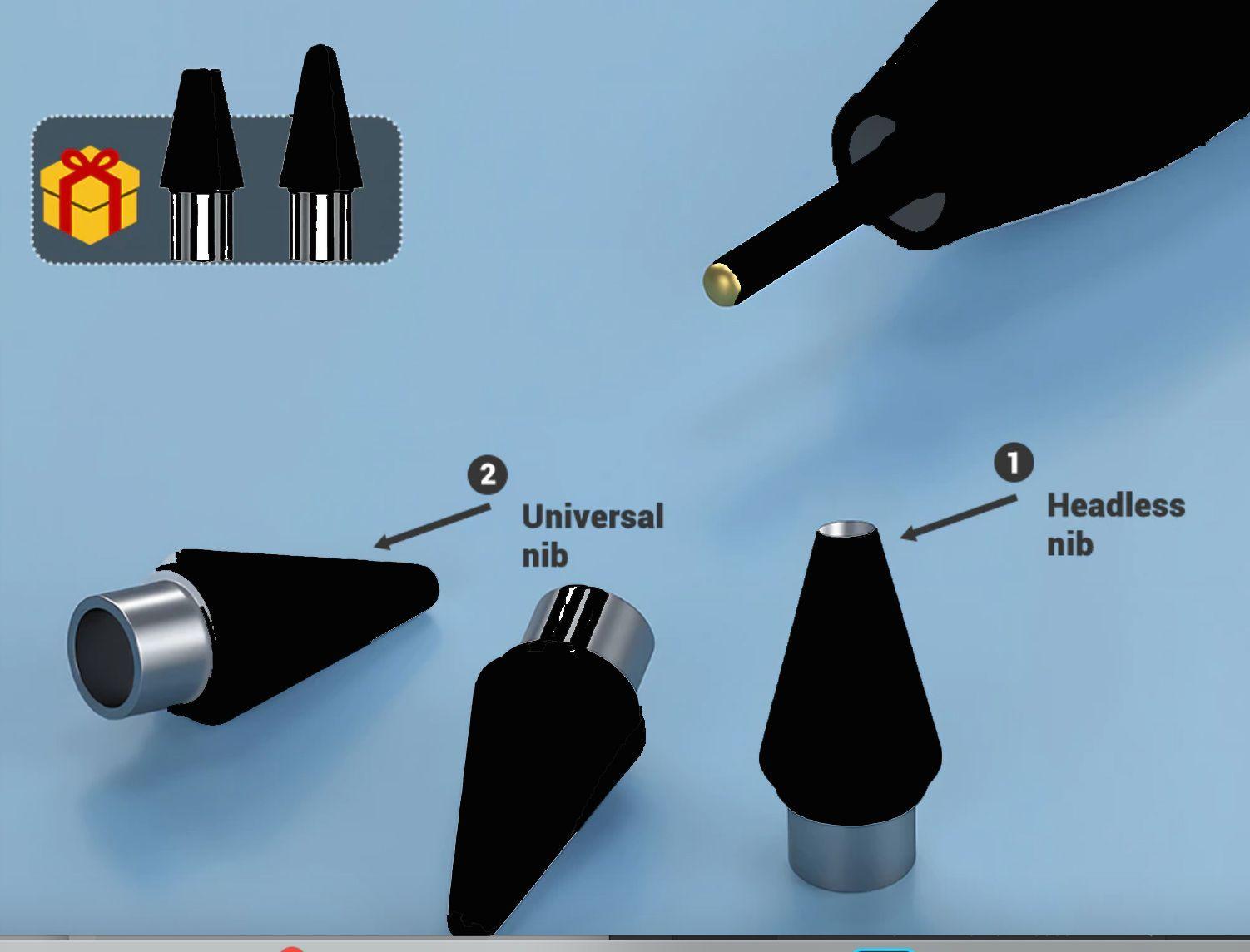 2
Universal nib

1
Headless nib