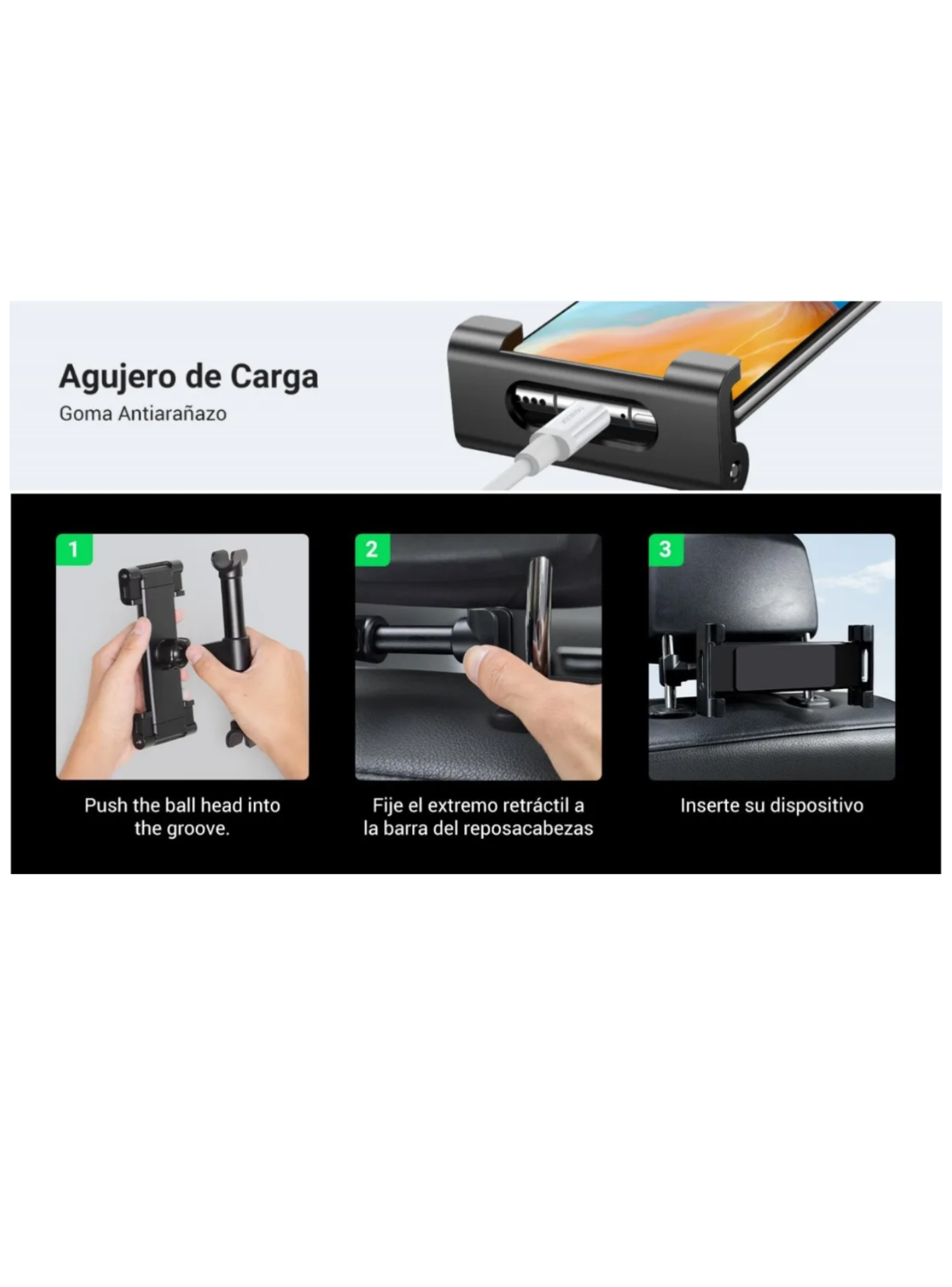 Agujero de Carga
Goma Antiarañazo

1
Push the ball head into the groove.

2
Fije el extremo retráctil a la barra del reposacabezas

3
Inserte su dispositivo