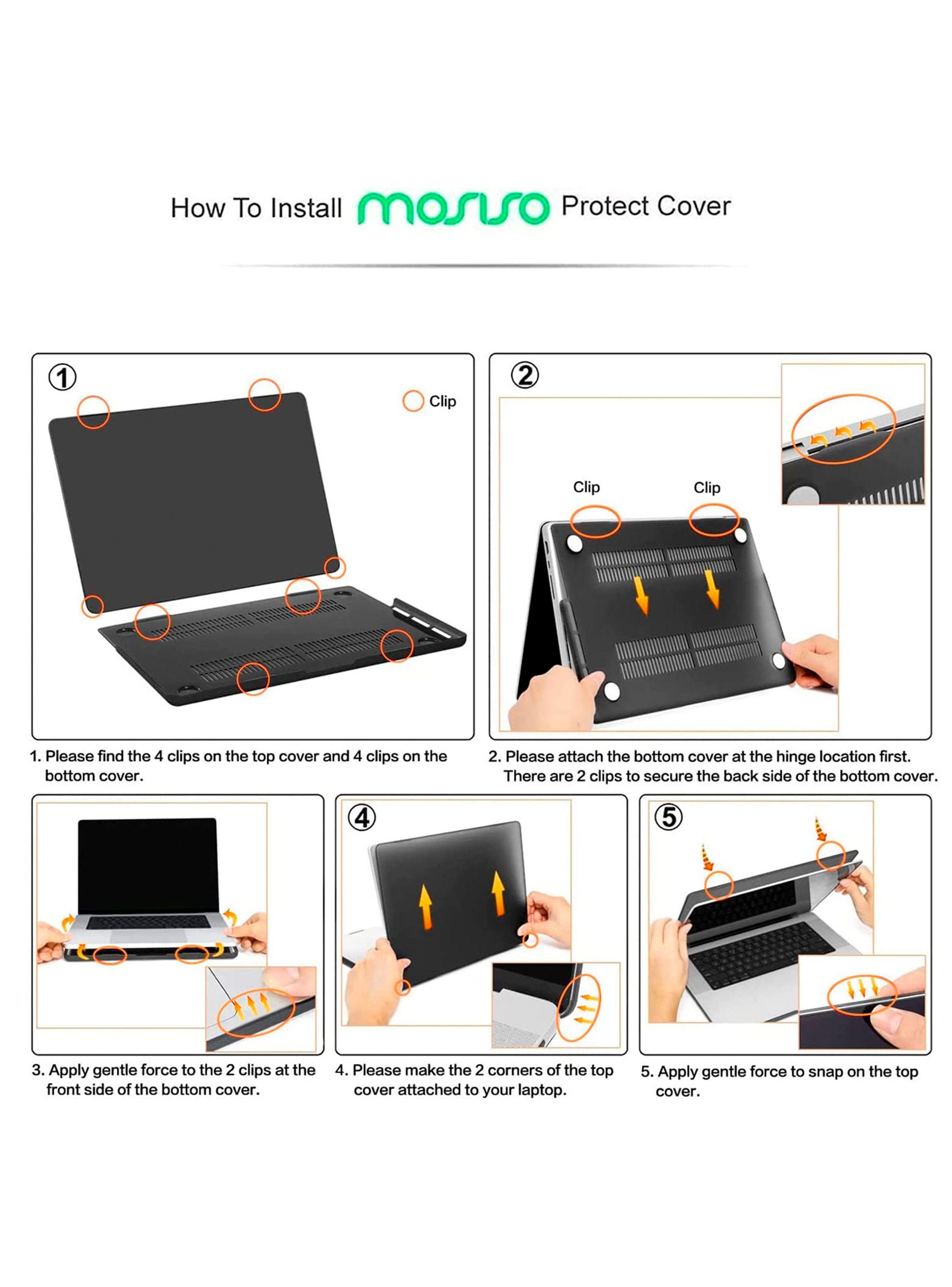 How To Install mosiso Protect Cover

①

Clip

1. Please find the 4 clips on the top cover and 4 clips on the bottom cover.

②

Clip

Clip

2. Please attach the bottom cover at the hinge location first. There are 2 clips to secure the back side of the bottom cover.

3. Apply gentle force to the 2 clips at the front side of the bottom cover.

④

4. Please make the 2 corners of the top cover attached to your laptop.

⑤

5. Apply gentle force to snap on the top cover.