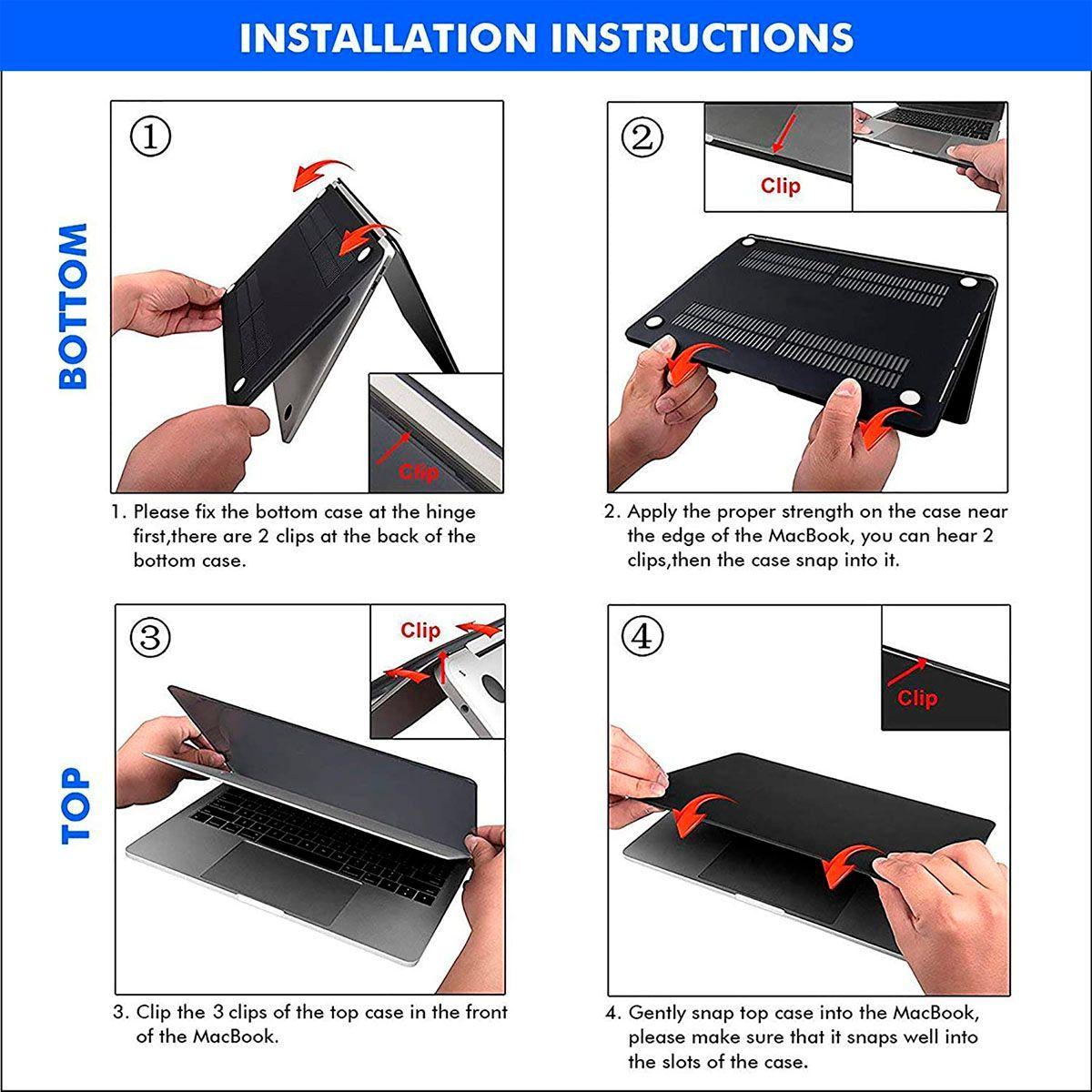 INSTALLATION INSTRUCTIONS

BOTTOM

①

Clip

1. Please fix the bottom case at the hinge first,there are 2 clips at the back of the bottom case.

②

Clip

2. Apply the proper strength on the case near the edge of the MacBook, you can hear 2 clips,then the case snap into it.

TOP

③

Clip

3. Clip the 3 clips of the top case in the front of the MacBook.

④

Clip

4. Gently snap top case into the MacBook, please make sure that it snaps well into the slots of the case.