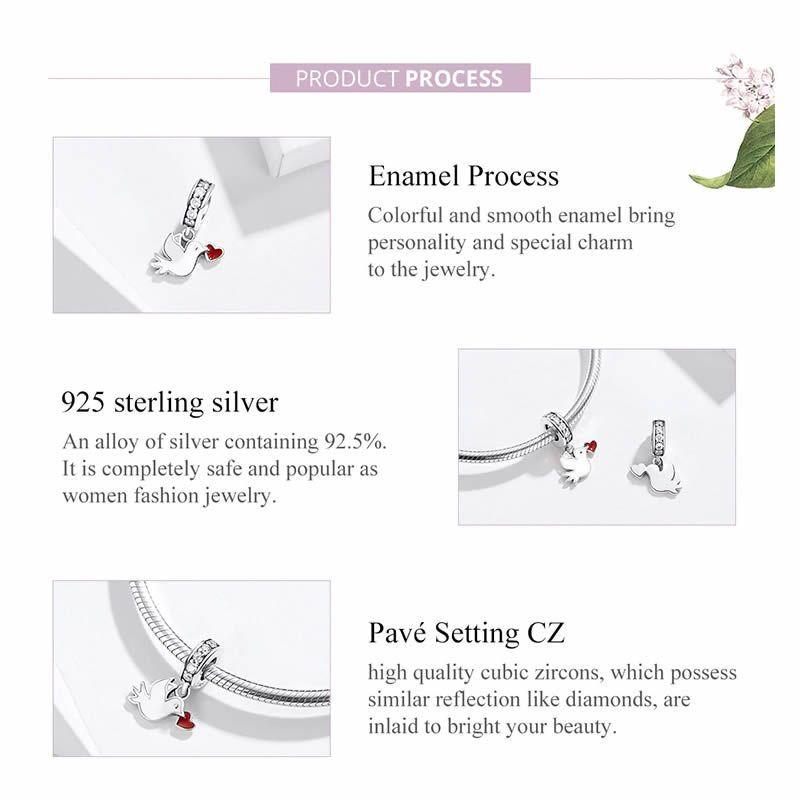 PRODUCT PROCESS

Enamel Process
Colorful and smooth enamel bring personality and special charm to the jewelry.

925 sterling silver
An alloy of silver containing 92.5%. It is completely safe and popular as women fashion jewelry.

Pavé Setting CZ
high quality cubic zircons, which possess similar reflection like diamonds, are inlaid to bright your beauty.